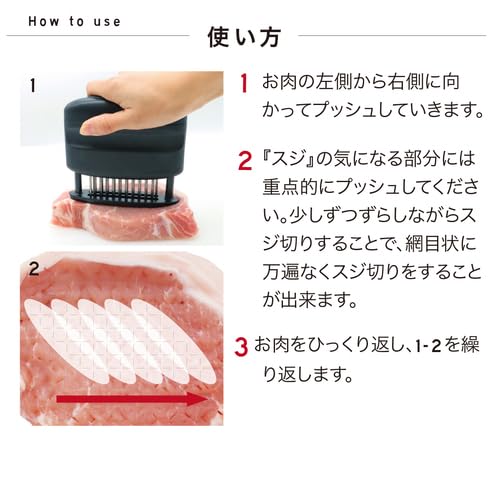 How to use

使い方

1

2

1 お肉の左側から右側に向かってプッシュしていきます。

2 『スジ』の気になる部分には重点的にプッシュしてください。少しずつずらしながらスジ切りすることで、網目状に万遍なくスジ切りをすることが出来ます。

3 お肉をひっくり返し、1-2を繰り返します。