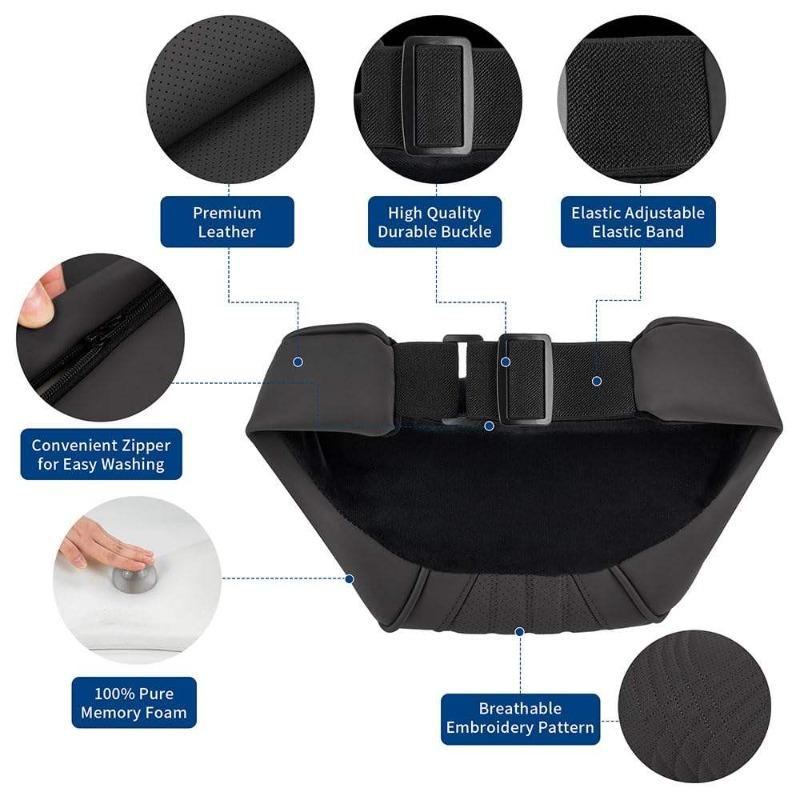 Premium Leather

High Quality Durable Buckle

Elastic Adjustable Elastic Band

Convenient Zipper for Easy Washing

100% Pure Memory Foam

Breathable Embroidery Pattern