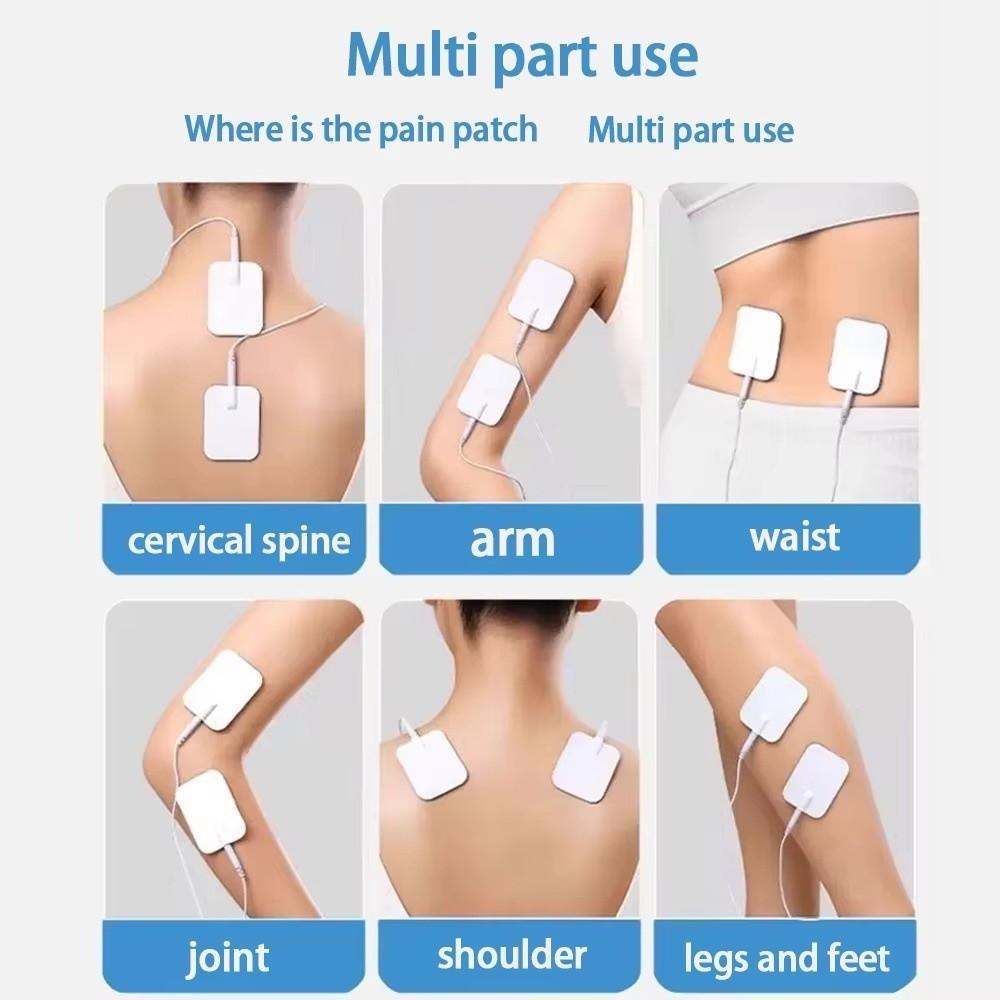 Multi part use

Where is the pain patch Multi part use

cervical spine

arm

waist

joint

shoulder

legs and feet