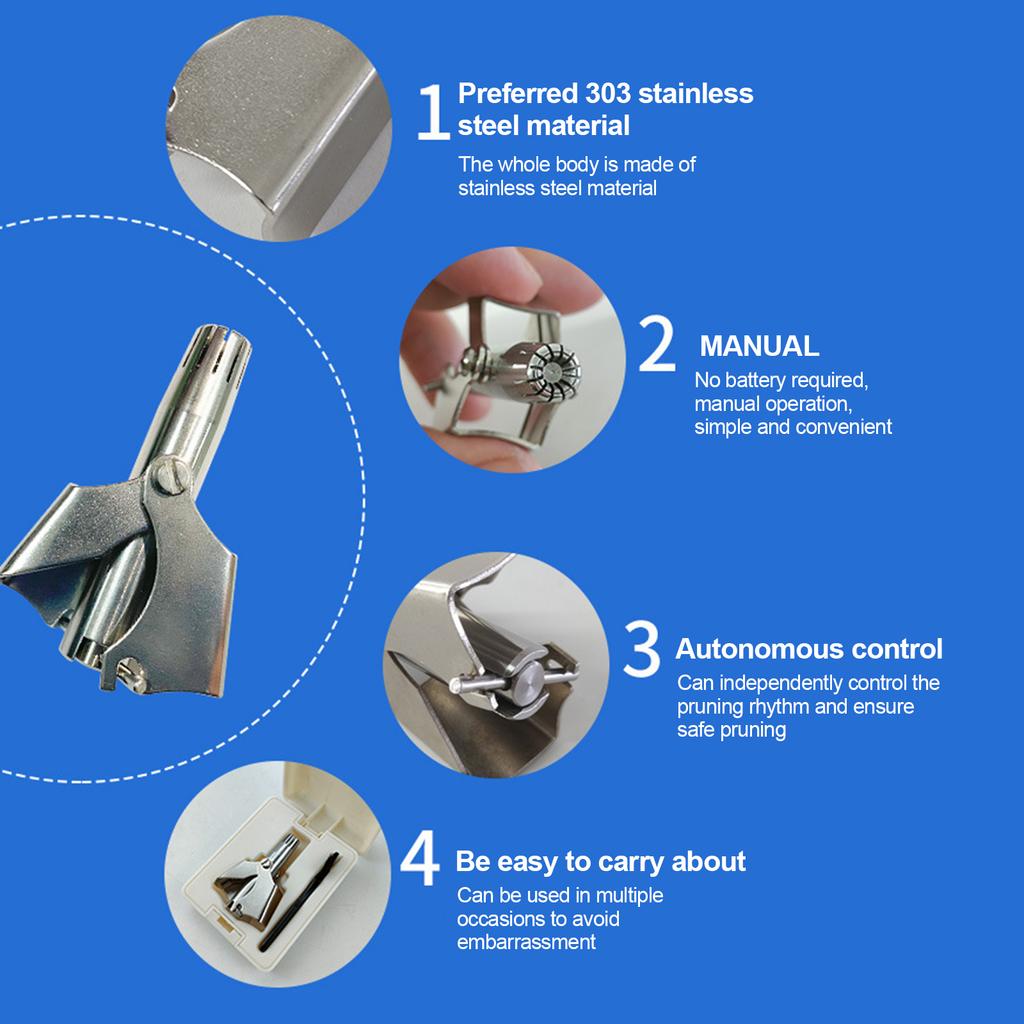 1 Preferred 303 stainless steel material

The whole body is made of stainless steel material

2 MANUAL

No battery required, manual operation, simple and convenient

3 Autonomous control

Can independently control the pruning rhythm and ensure safe pruning

4 Be easy to carry about

Can be used in multiple occasions to avoid embarrassment