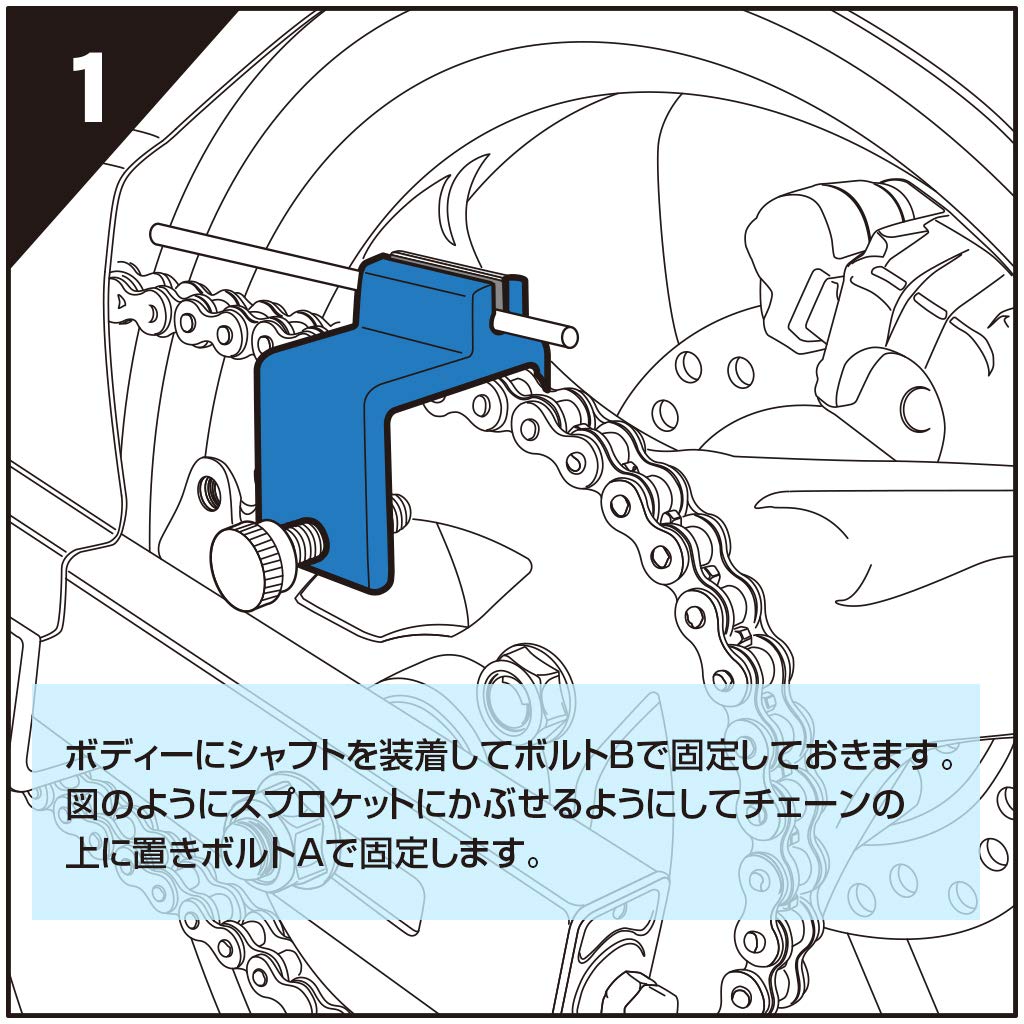 1

ボディーにシャフトを装着してボルトBで固定しておきます。図のようにスプロケットにかぶせるようにしてチェーンの上に置きボルトAで固定します。