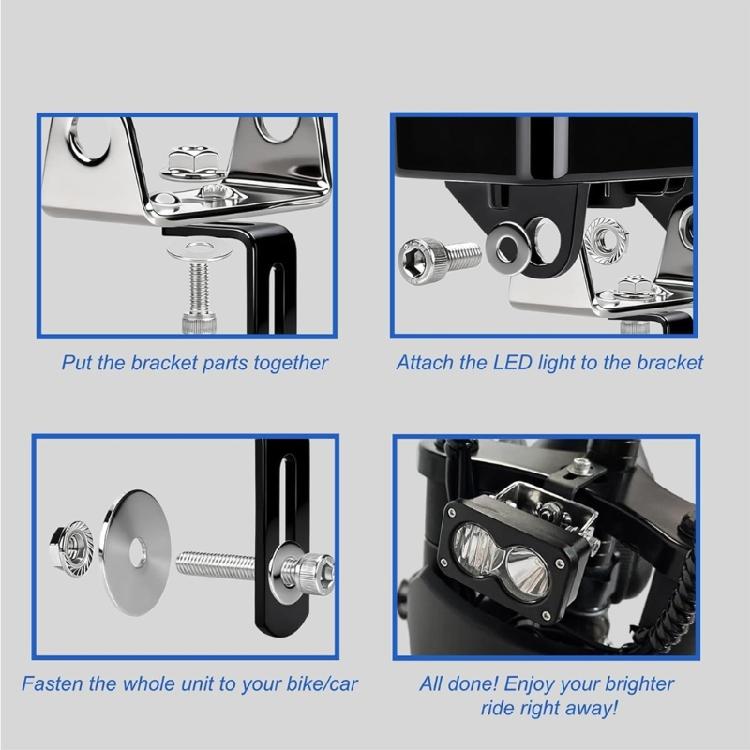 Put the bracket parts together

Attach the LED light to the bracket

Fasten the whole unit to your bike/car

All done! Enjoy your brighter ride right away!