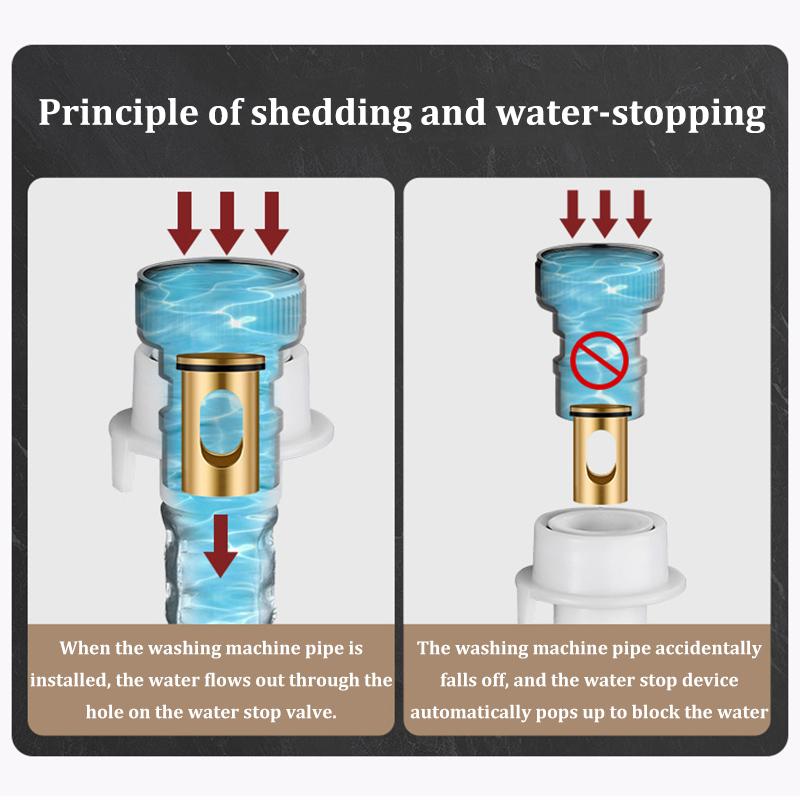 Principle of shedding and water-stopping

When the washing machine pipe is installed, the water flows out through the hole on the water stop valve.

The washing machine pipe accidentally falls off, and the water stop device automatically pops up to block the water