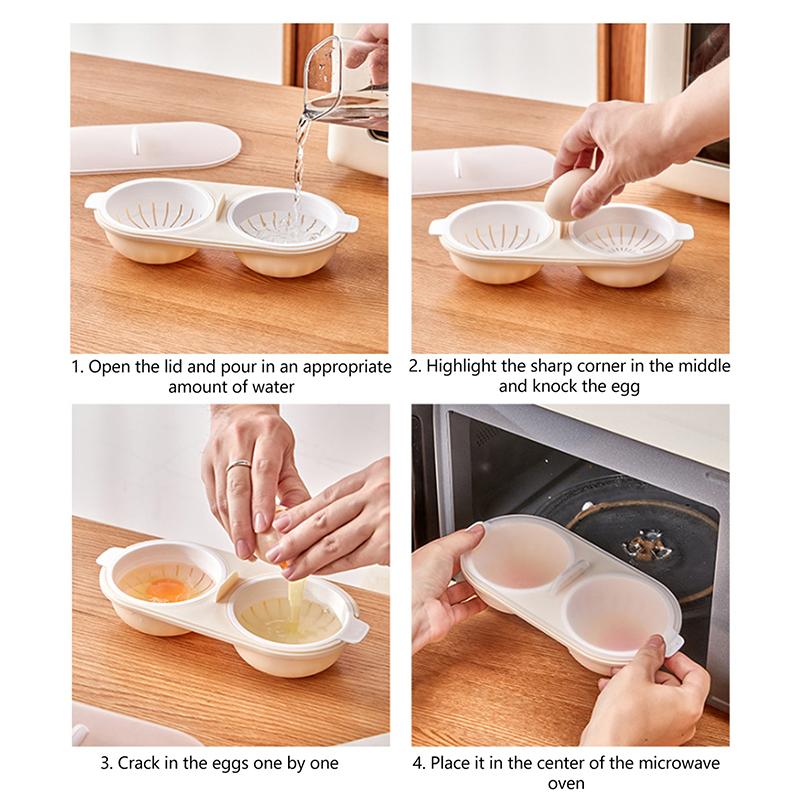 1. Open the lid and pour in an appropriate amount of water

2. Highlight the sharp corner in the middle and knock the egg

3. Crack in the eggs one by one

4. Place it in the center of the microwave oven