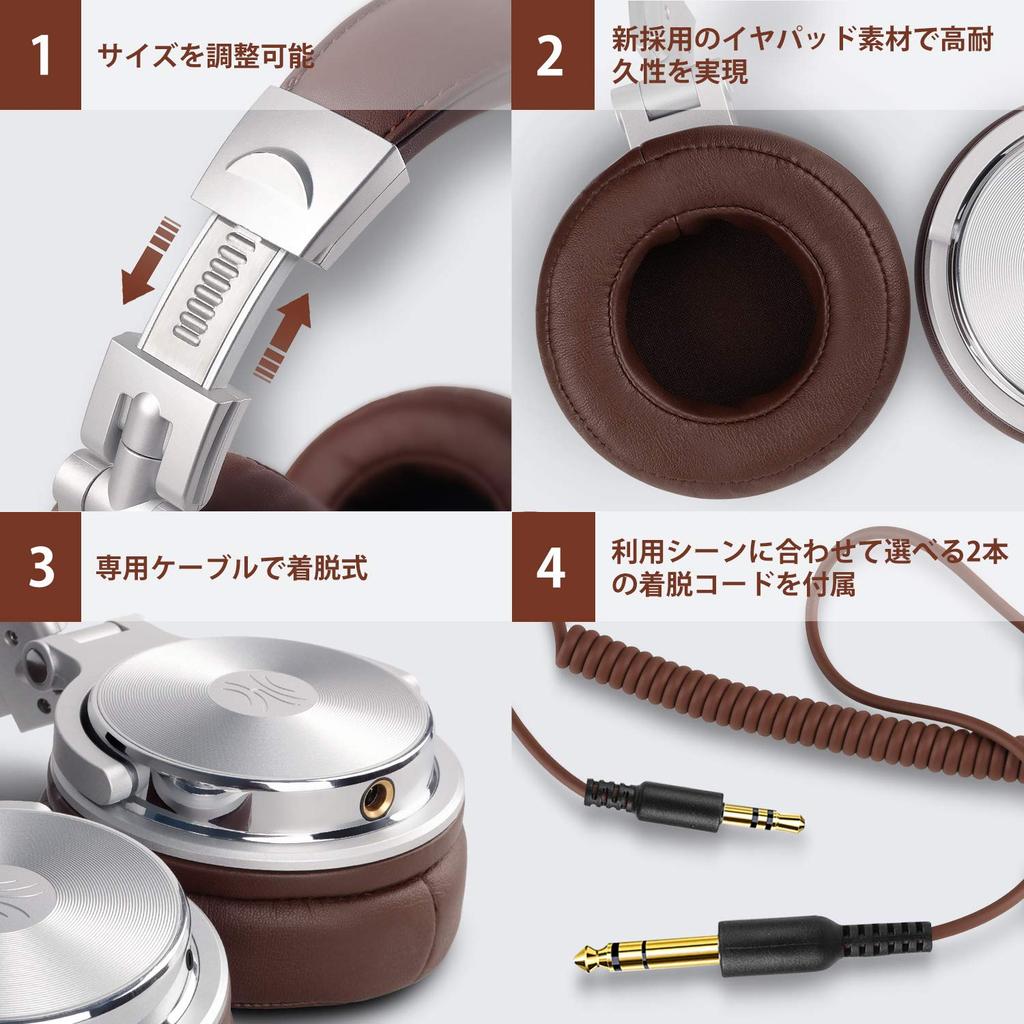 1 サイズを調整可能

2 新採用のイヤパッド素材で高耐久性を実現

3 専用ケーブルで着脱式

4 利用シーンに合わせて選べる2本の着脱コードを付属