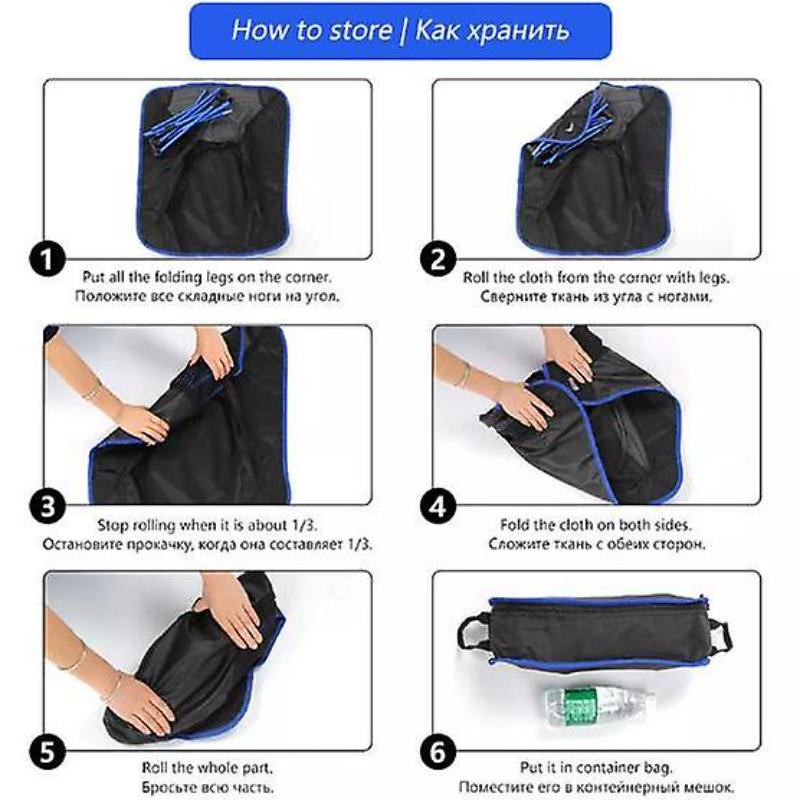 How to store | Как хранить

1
Put all the folding legs on the corner.
Положите все складные ноги на угол.

2
Roll the cloth from the corner with legs.
Сверните ткань из угла с ногами.

3
Stop rolling when it is about 1/3.
Остановите прокачку, когда она составляет 1/3.

4
Fold the cloth on both sides.
Сложите ткань с обеих сторон.

5
Roll the whole part.
Бросьте всю часть.

6
Put it in container bag.
Поместите его в контейнерный мешок.