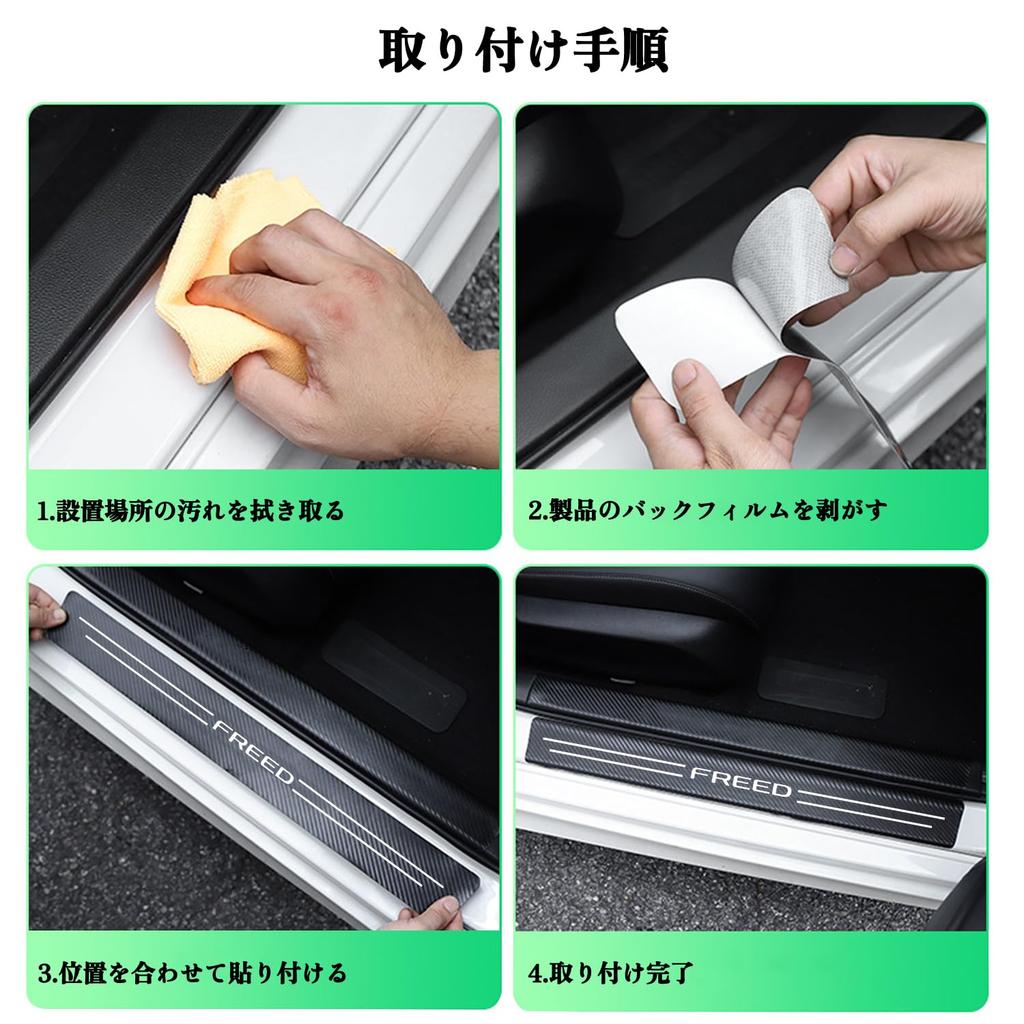 取り付け手順

1.設置場所の汚れを拭き取る

2.製品のバックフィルムを剥がす

FREED

3.位置を合わせて貼り付ける

FREED

4.取り付け完了