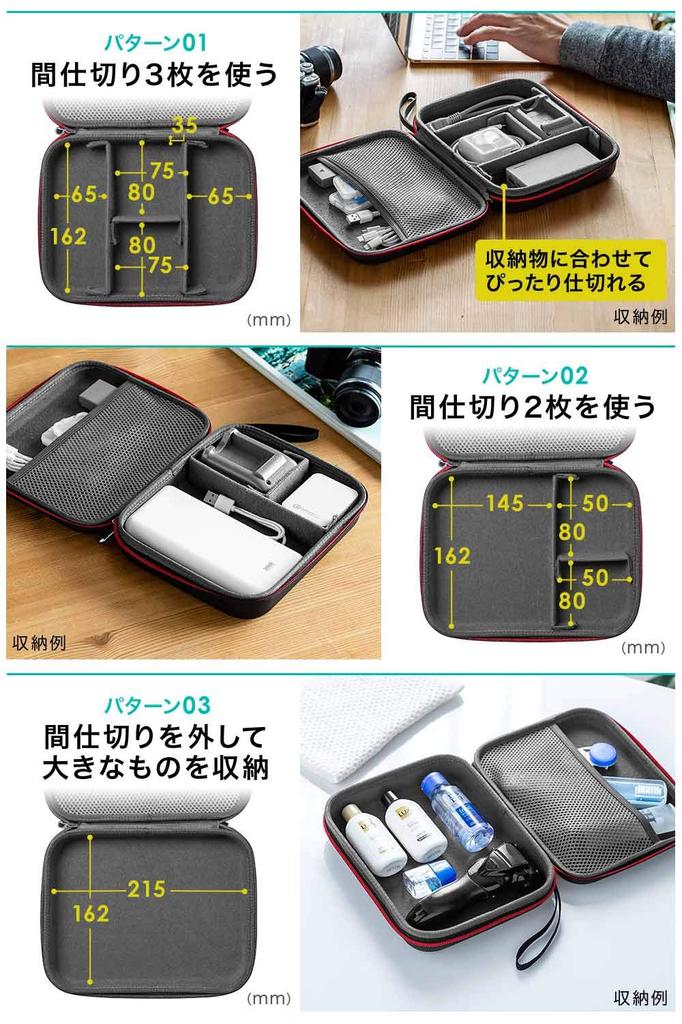 パターン01
間仕切り3枚を使う

35
75
65
80
65
162
80
75

(mm)

収納物に合わせて
ぴったり仕切れる

収納例

収納例

パターン02
間仕切り2枚を使う

145
50
80
162
50
80

(mm)

パターン03
間仕切りを外して
大きなものを収納

215
162

(mm)

収納例