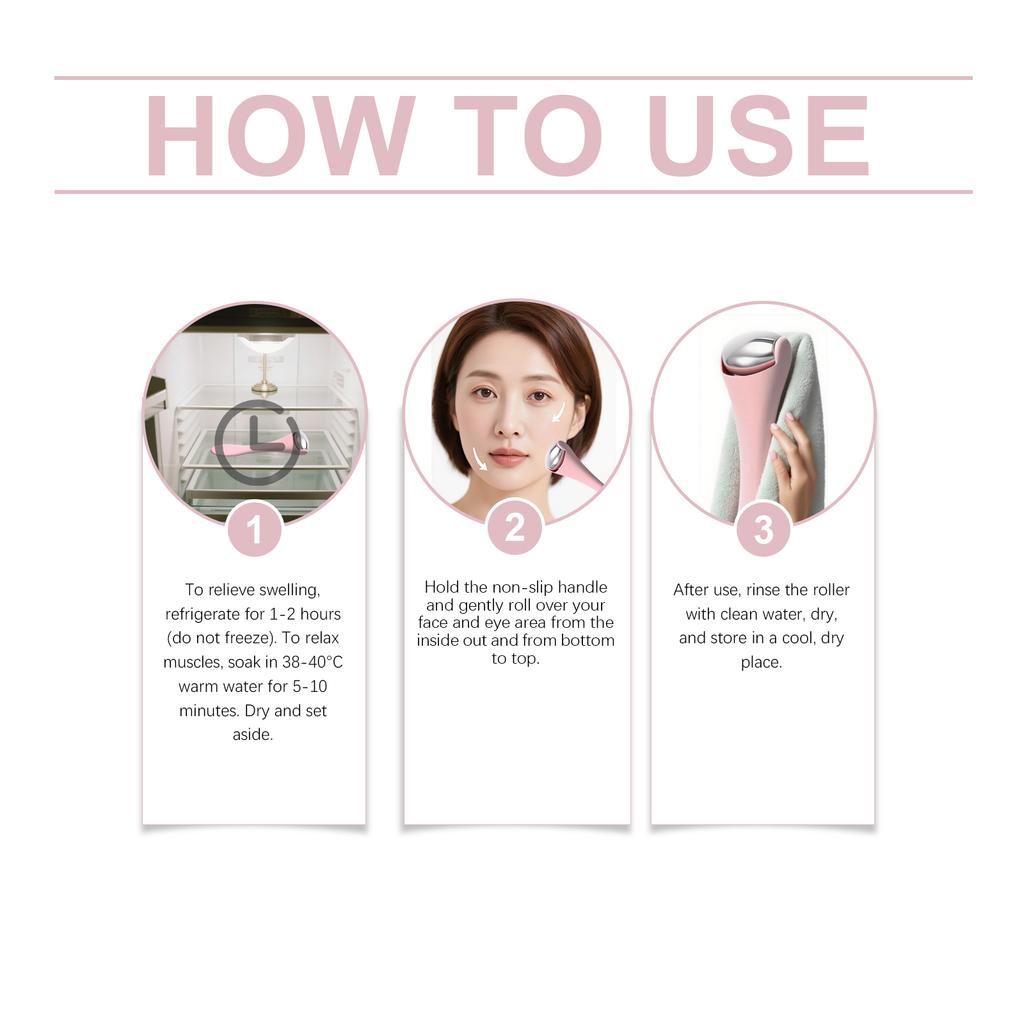 HOW TO USE

1

To relieve swelling, refrigerate for 1-2 hours (do not freeze). To relax muscles, soak in 38-40°C warm water for 5-10 minutes. Dry and set aside.

2

Hold the non-slip handle and gently roll over your face and eye area from the inside out and from bottom to top.

3

After use, rinse the roller with clean water, dry, and store in a cool, dry place.