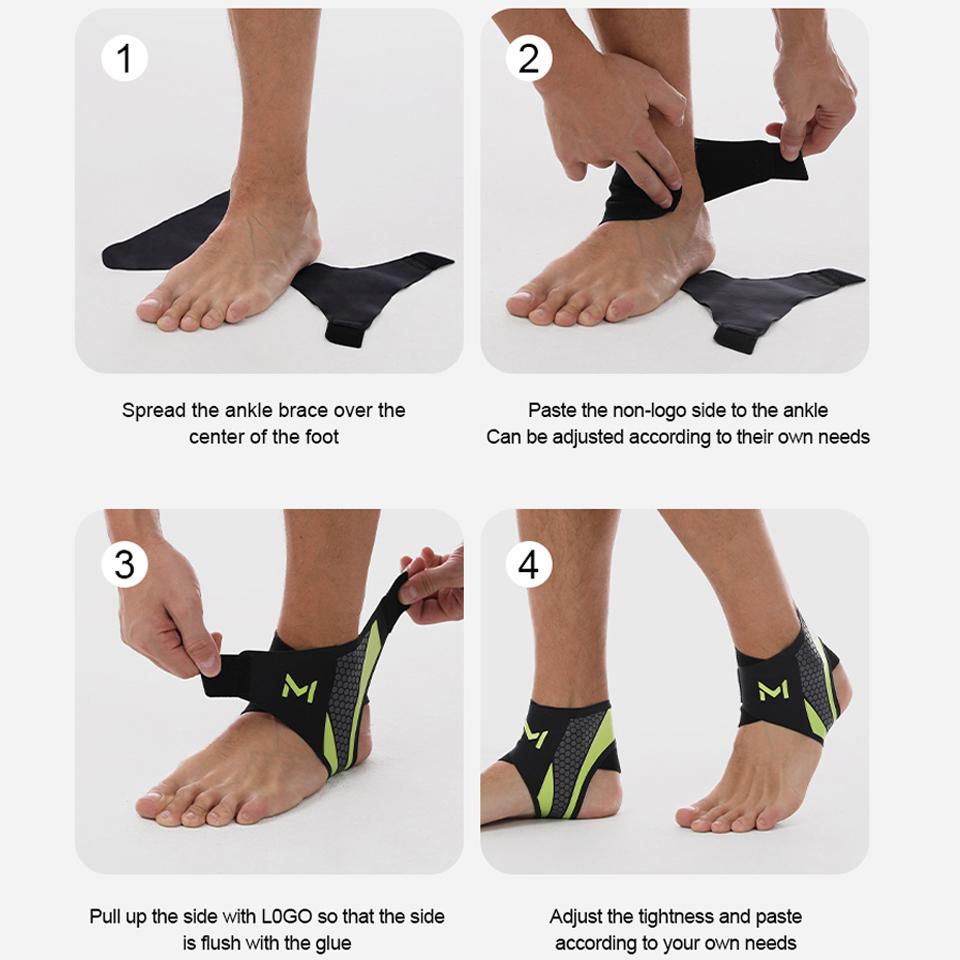 1

Spread the ankle brace over the center of the foot

2

Paste the non-logo side to the ankle
Can be adjusted according to their own needs

3

M

Pull up the side with L0GO so that the side is flush with the glue

4

M

M

Adjust the tightness and paste according to your own needs