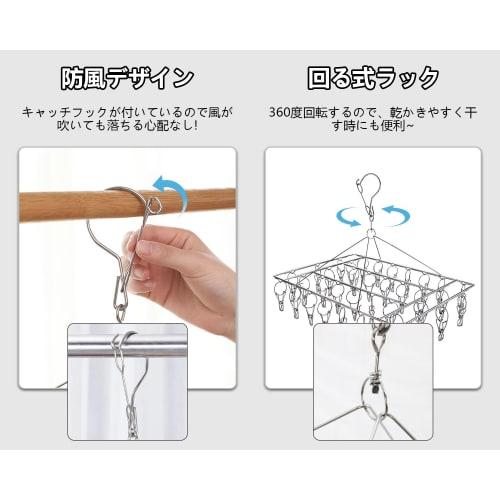 防風デザイン

キャッチフックが付いているので風が吹いても落ちる心配なし!

回る式ラック

360度回転するので、乾かきやすく干す時にも便利~