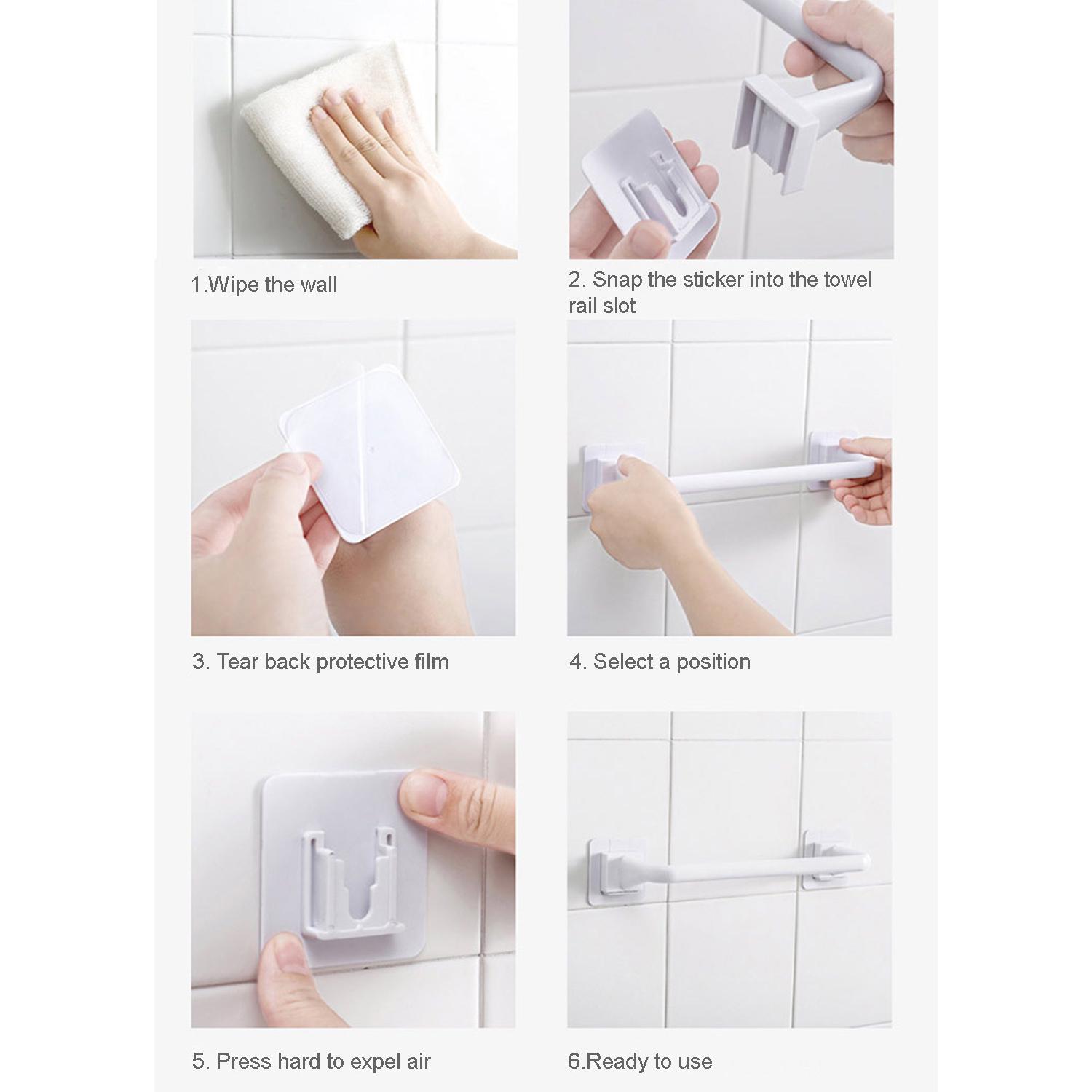 1.Wipe the wall

2. Snap the sticker into the towel rail slot

3. Tear back protective film

4. Select a position

5. Press hard to expel air

6.Ready to use