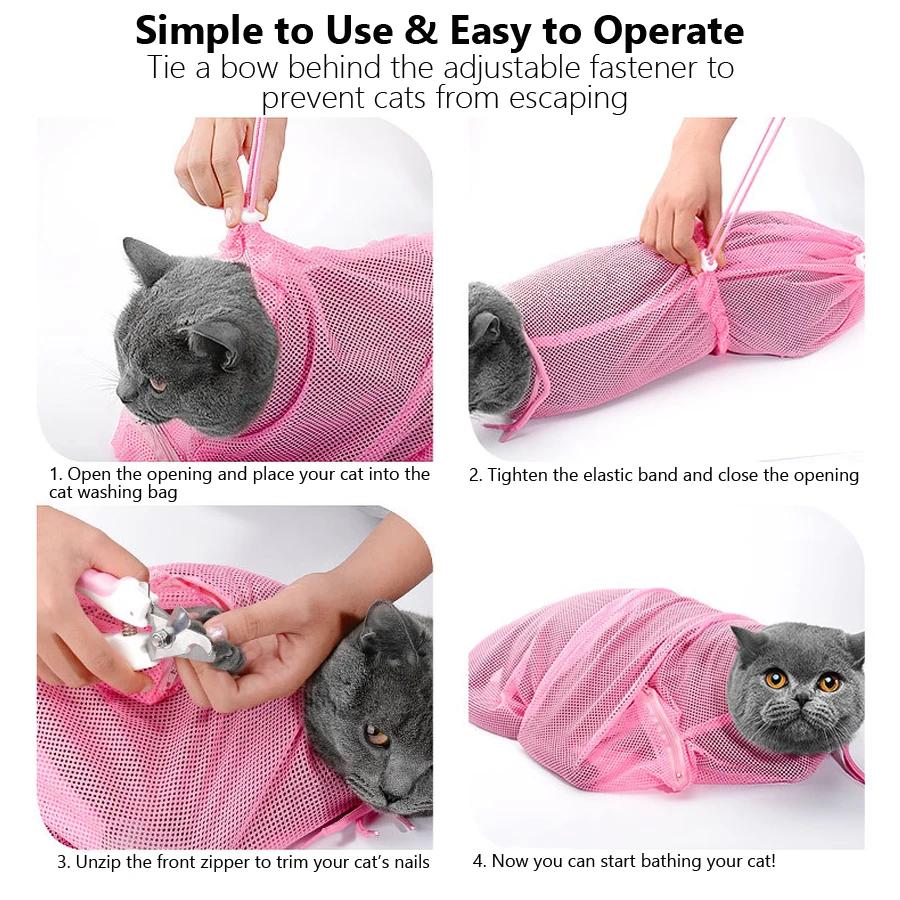 Simple to Use & Easy to Operate
Tie a bow behind the adjustable fastener to prevent cats from escaping

1. Open the opening and place your cat into the cat washing bag

2. Tighten the elastic band and close the opening

3. Unzip the front zipper to trim your cat's nails

4. Now you can start bathing your cat!