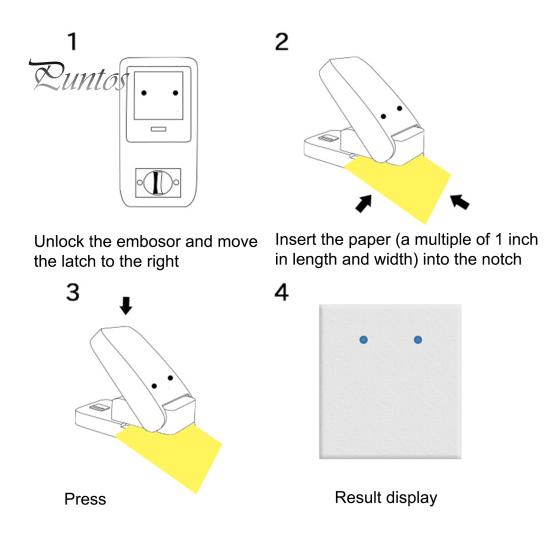 1

Puntos

Unlock the embosor and move the latch to the right

2

Insert the paper (a multiple of 1 inch in length and width) into the notch

3

Press

4

Result display