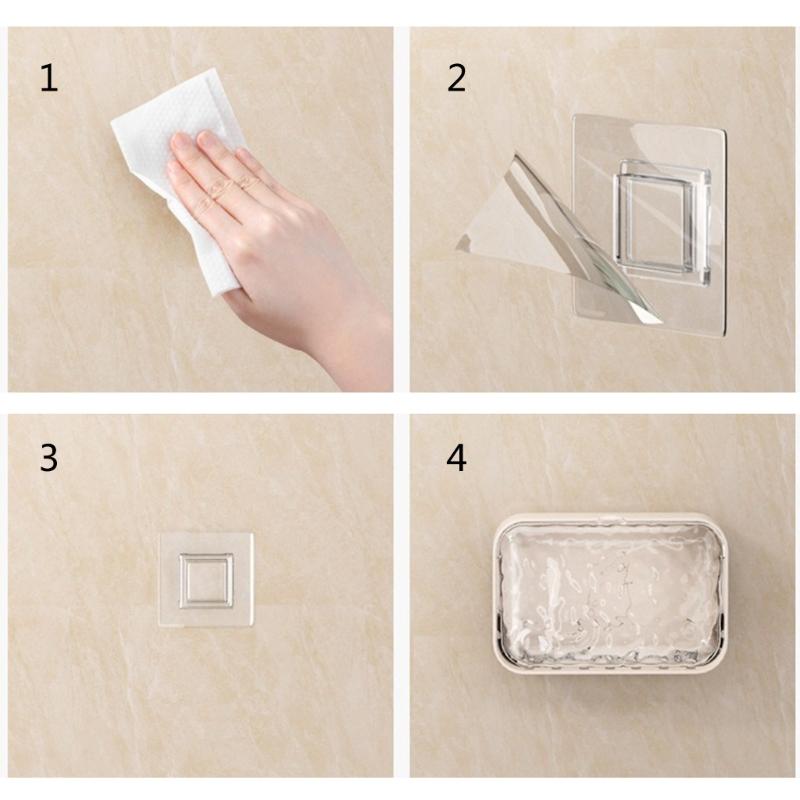 1

2

3

4