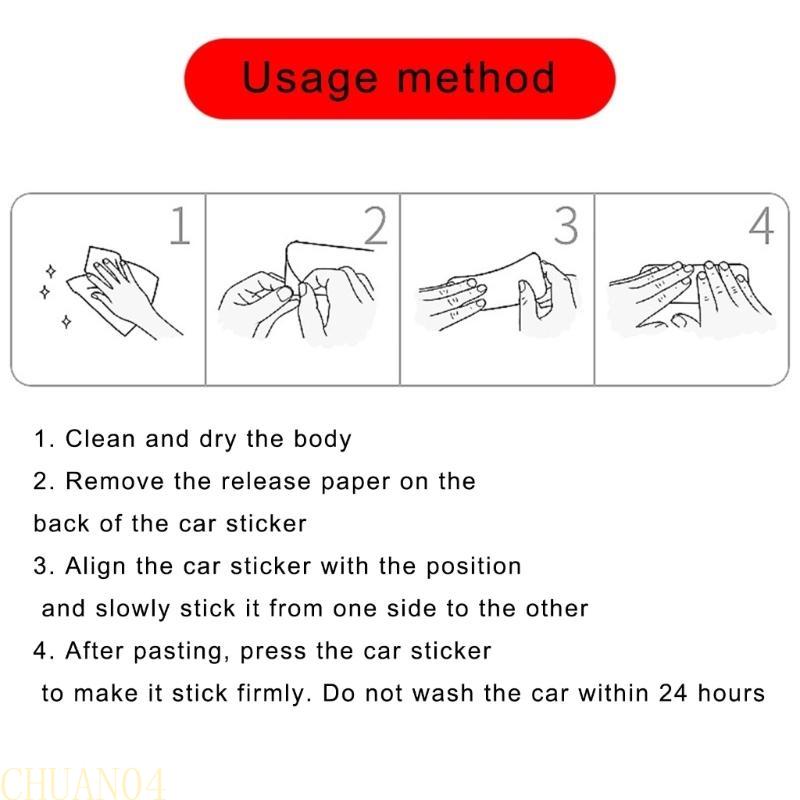 Usage method

1

2

3

4

1. Clean and dry the body

2. Remove the release paper on the back of the car sticker

3. Align the car sticker with the position and slowly stick it from one side to the other

4. After pasting, press the car sticker to make it stick firmly. Do not wash the car within 24 hours

CHUAN04