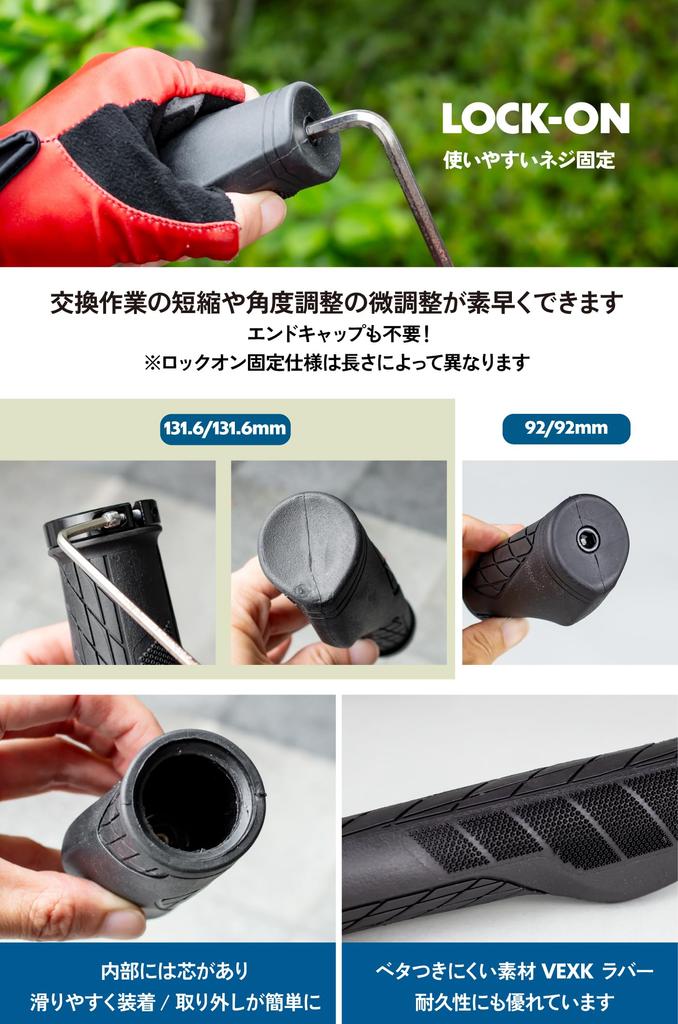 LOCK-ON
使いやすいネジ固定

交換作業の短縮や角度調整の微調整が素早くできます
エンドキャップも不要！
※ロックオン固定仕様は長さによって異なります

131.6/131.6mm

92/92mm

内部には芯があり
滑りやすく装着 / 取り外しが簡単に

ベタつきにくい素材 VEXK ラバー
耐久性にも優れています