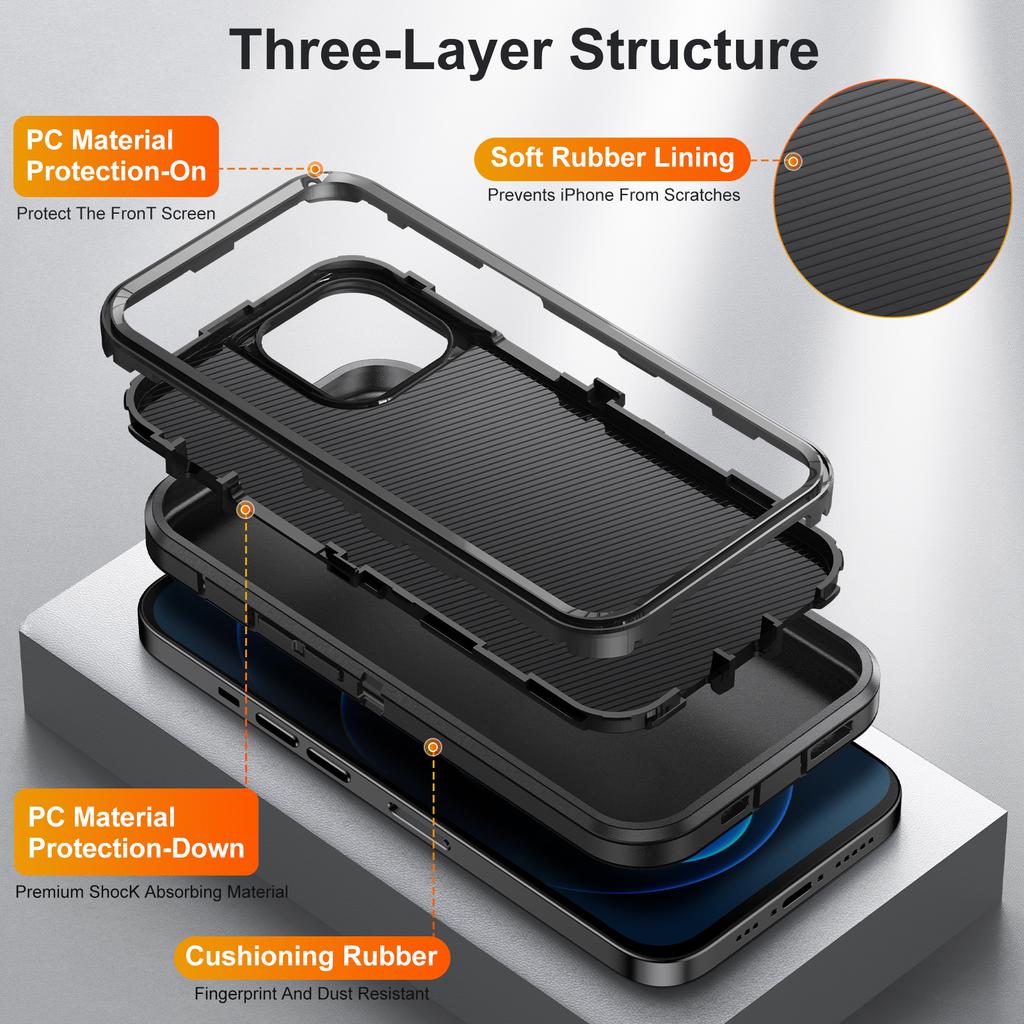 Three-Layer Structure

PC Material Protection-On

Protect The FronT Screen

Soft Rubber Lining

Prevents iPhone From Scratches

PC Material Protection-Down

Premium ShocK Absorbing Material

Cushioning Rubber

Fingerprint And Dust Resistant