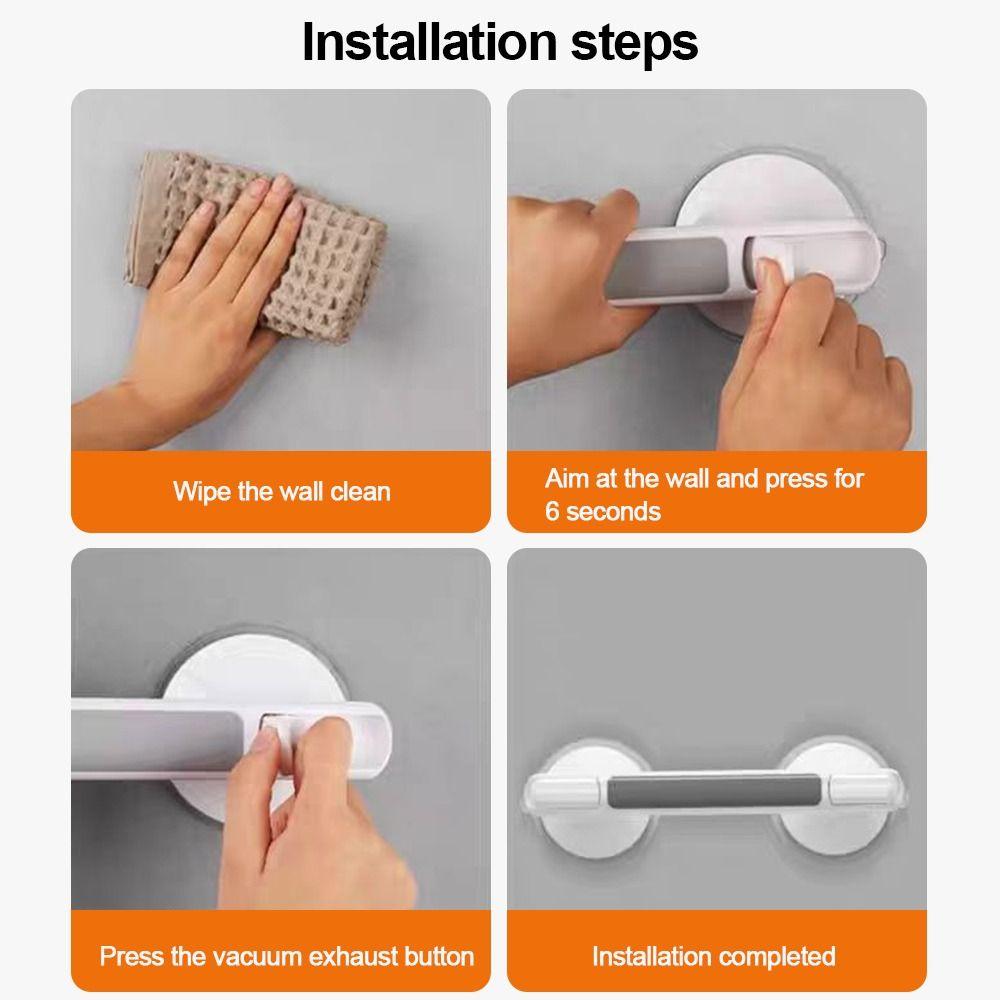 Installation steps

Wipe the wall clean

Aim at the wall and press for 6 seconds

Press the vacuum exhaust button

Installation completed