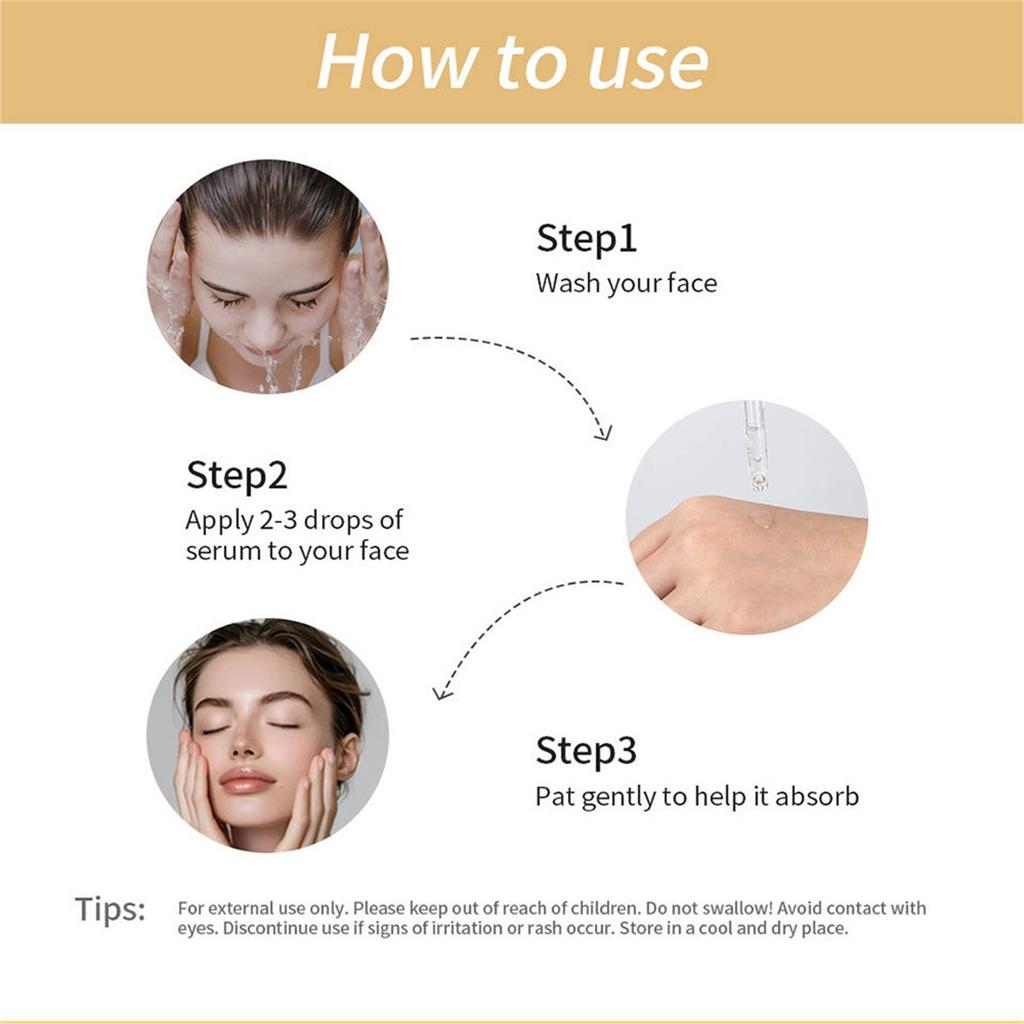 How to use

Step1
Wash your face

Step2
Apply 2-3 drops of serum to your face

Step3
Pat gently to help it absorb

Tips: For external use only. Please keep out of reach of children. Do not swallow! Avoid contact with eyes. Discontinue use if signs of irritation or rash occur. Store in a cool and dry place.