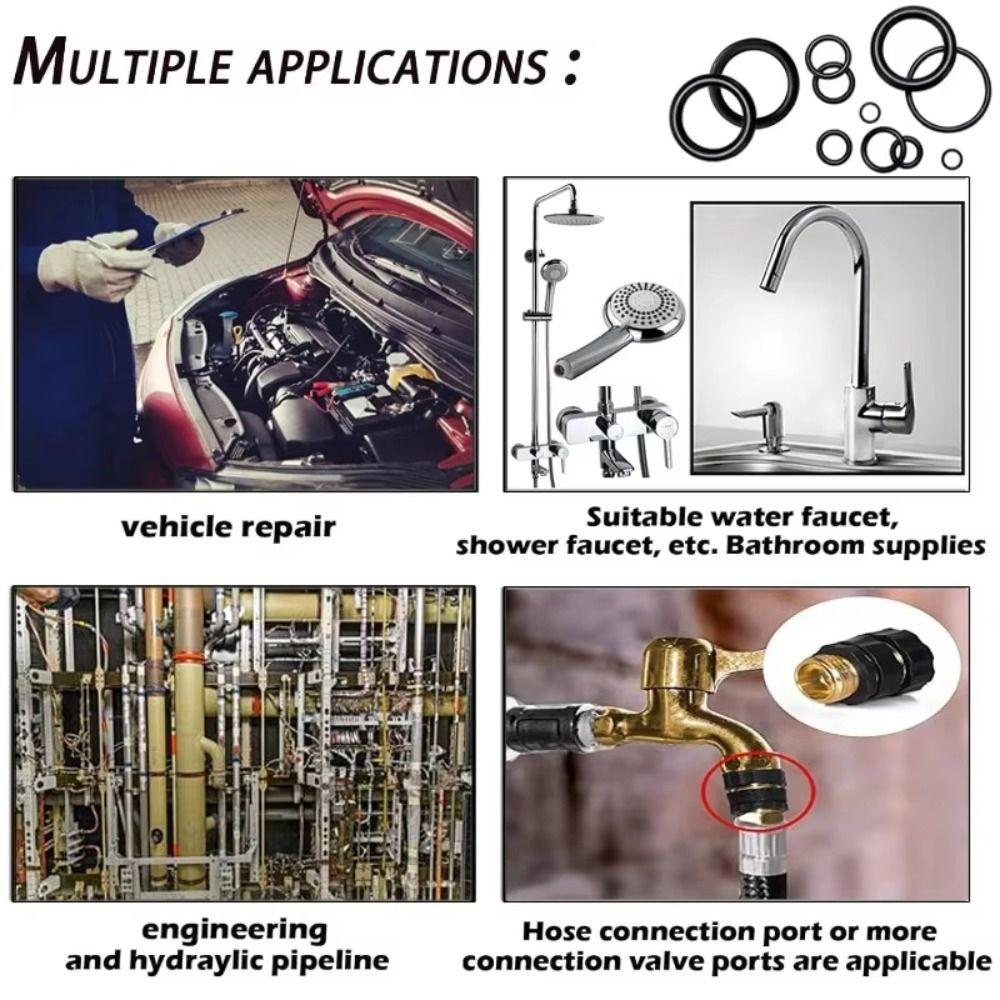 MULTIPLE APPLICATIONS :

vehicle repair

Suitable water faucet, shower faucet, etc. Bathroom supplies

engineering and hydraylic pipeline

Hose connection port or more connection valve ports are applicable