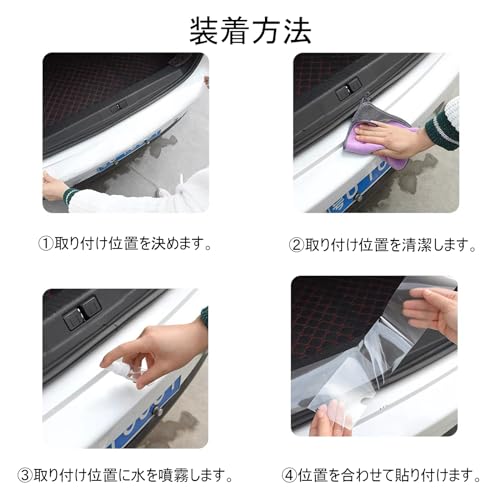 装着方法

①取り付け位置を決めます。

②取り付け位置を清潔します。

③取り付け位置に水を噴霧します。

④位置を合わせて貼り付けます。