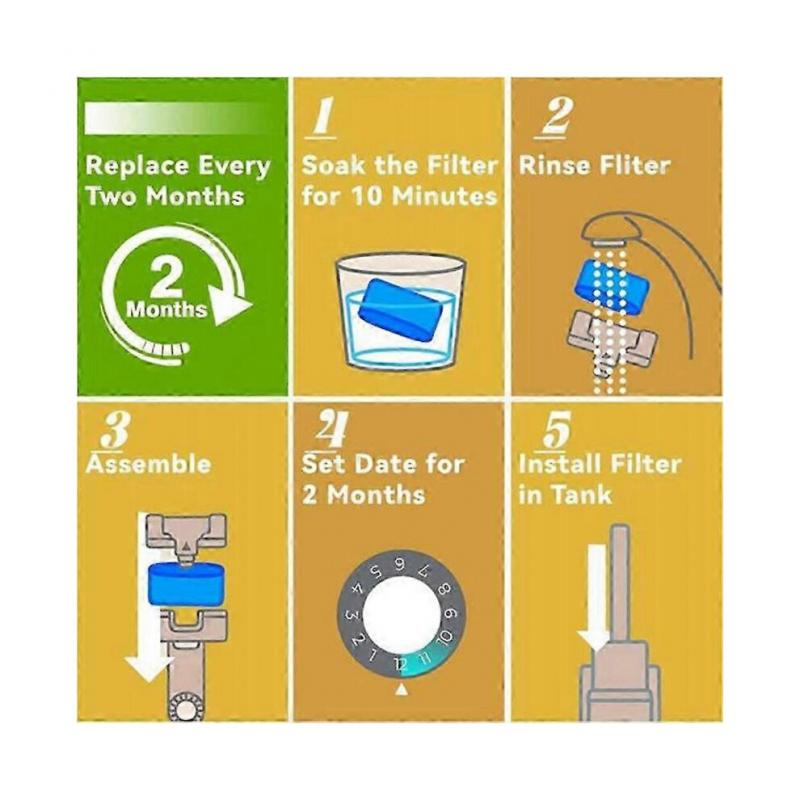 Replace Every Two Months

2
Months

1
Soak the Filter for 10 Minutes

2
Rinse Fliter

3
Assemble

4
Set Date for 2 Months

1 2 3 4 5 6 7 8 9 10 11 12

5
Install Filter in Tank