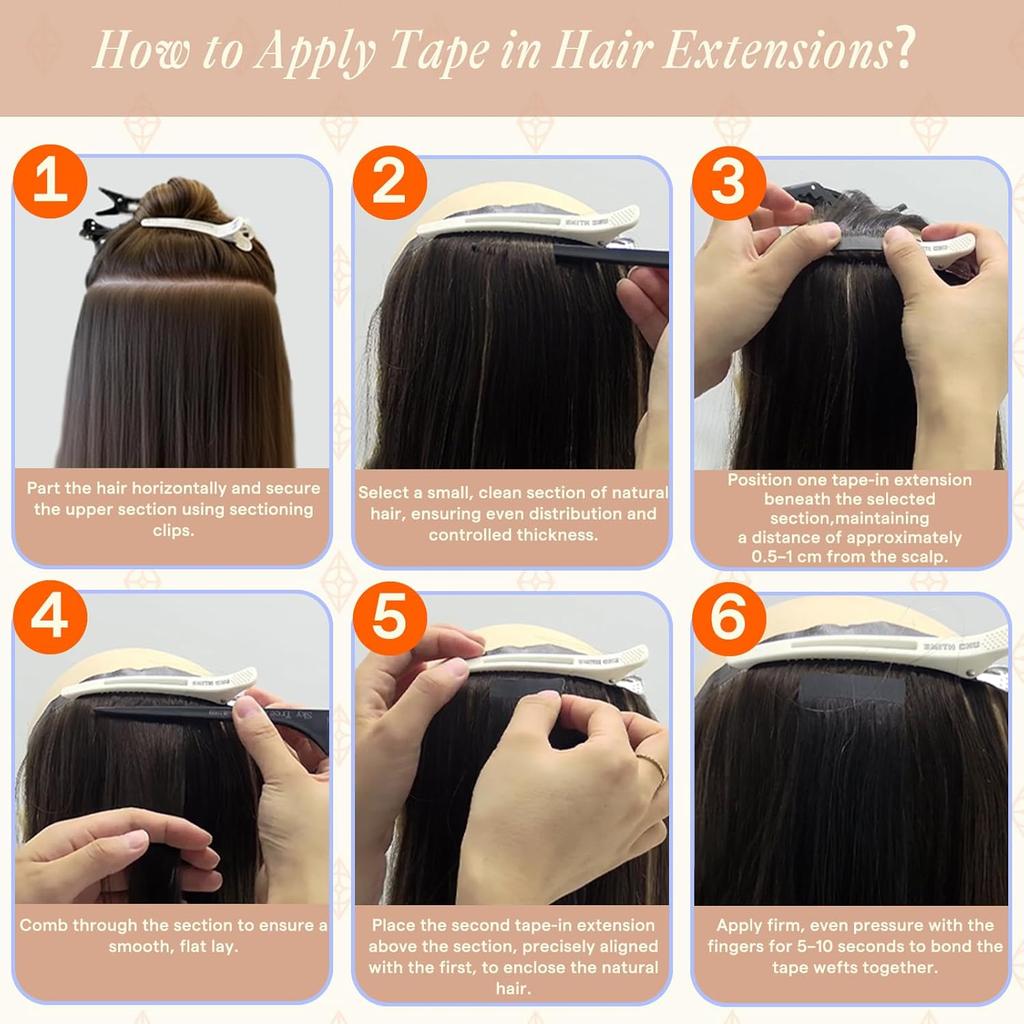 How to Apply Tape in Hair Extensions?

1

Part the hair horizontally and secure the upper section using sectioning clips.

2

Select a small, clean section of natural hair, ensuring even distribution and controlled thickness.

3

Position one tape-in extension beneath the selected section,maintaining a distance of approximately 0.5–1 cm from the scalp.

4

Comb through the section to ensure a smooth, flat lay.

5

Place the second tape-in extension above the section, precisely aligned with the first, to enclose the natural hair.

6

Apply firm, even pressure with the fingers for 5–10 seconds to bond the tape wefts together.