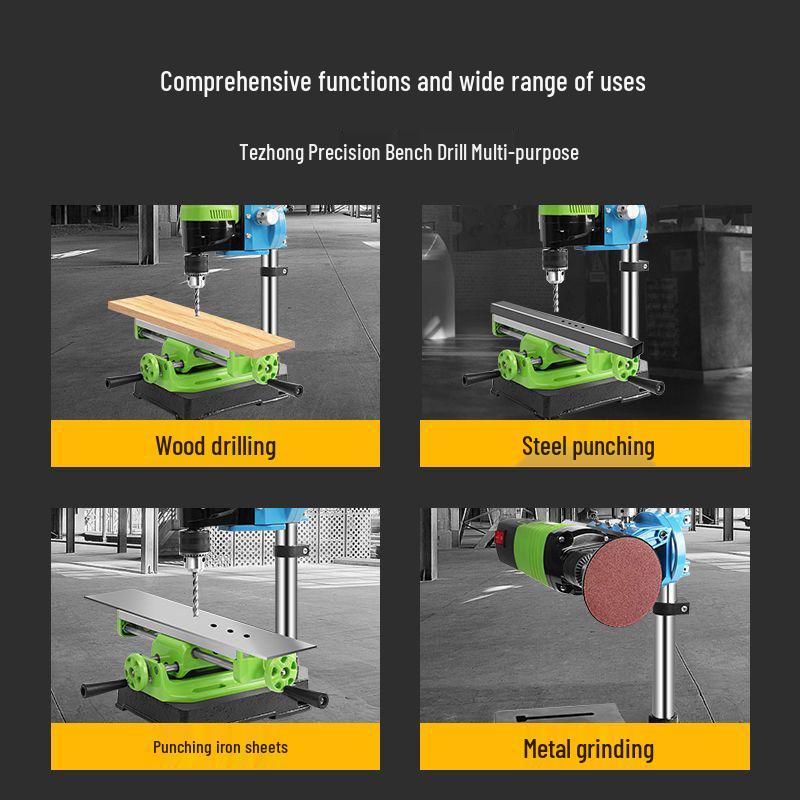 Comprehensive functions and wide range of uses

Tezhong Precision Bench Drill Multi-purpose

Wood drilling

Steel punching

Punching iron sheets

Metal grinding