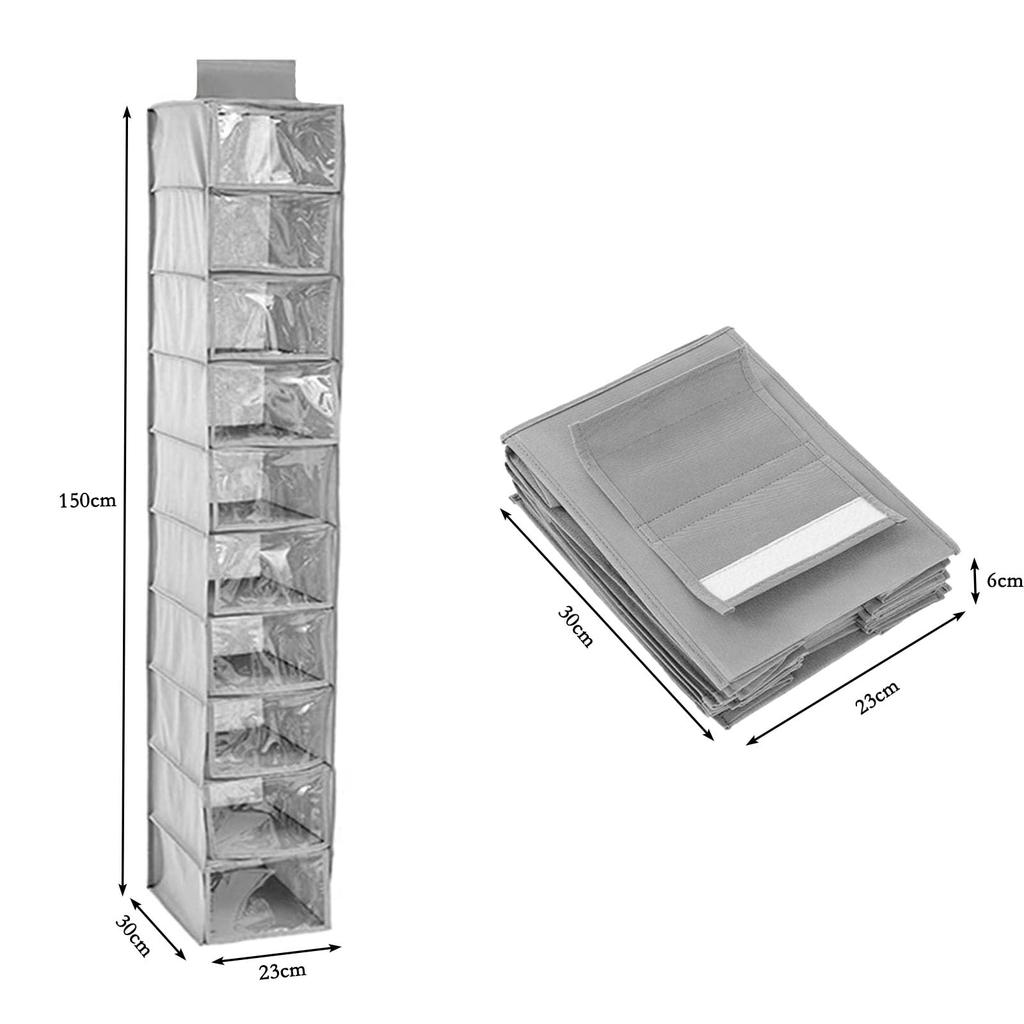 150cm

30cm

23cm

30cm

6cm

23cm