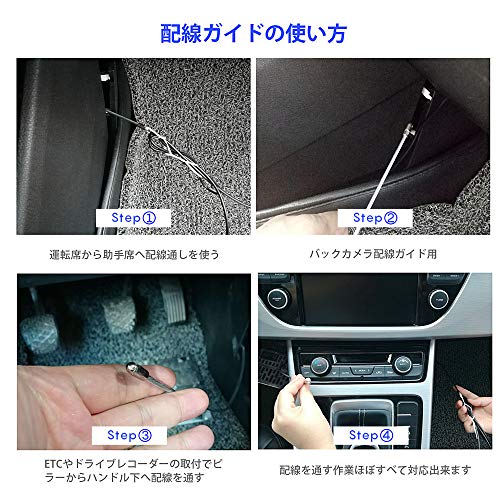 配線ガイドの使い方

Step①

運転席から助手席へ配線通しを使う

Step②

バックカメラ配線ガイド用

Step③

ETCやドライブレコーダーの取付でピラーからハンドル下へ配線を通す

Step④

配線を通す作業ほぼすべて対応出来ます