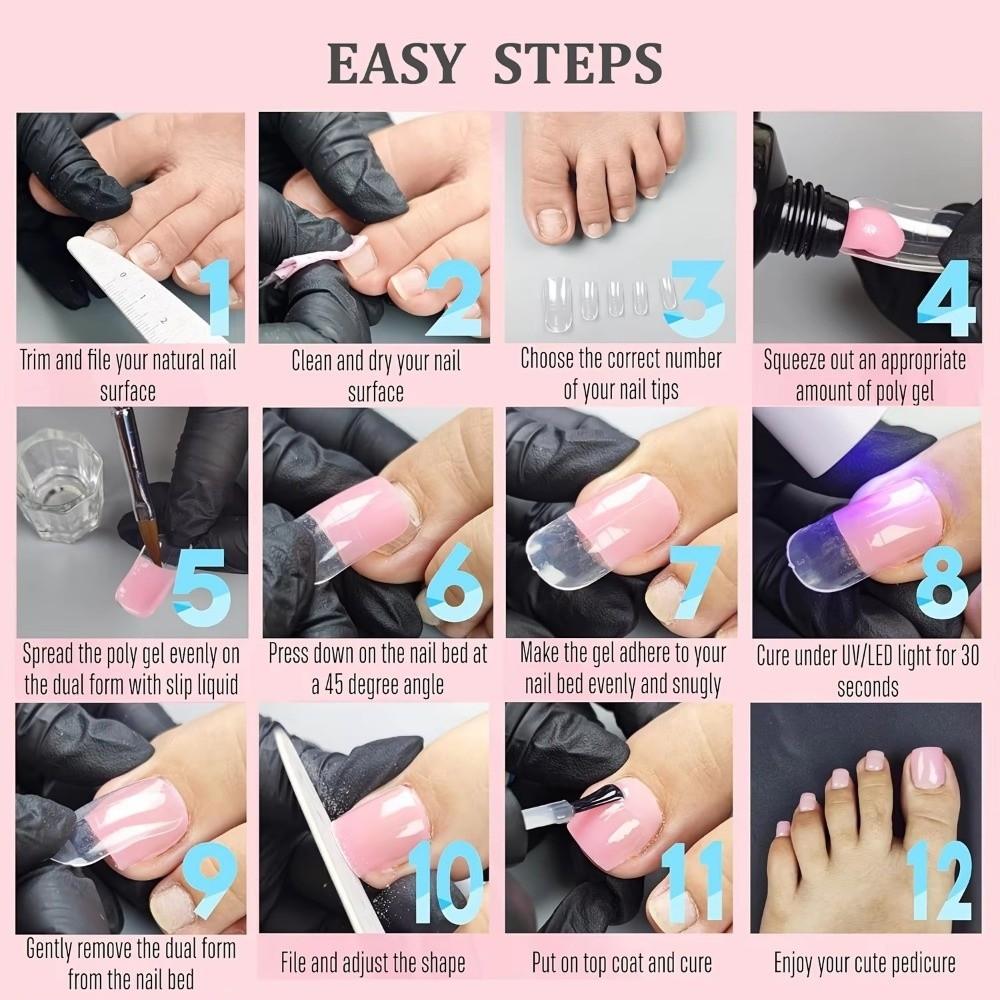 EASY STEPS

1
Trim and file your natural nail surface

2
Clean and dry your nail surface

3
Choose the correct number of your nail tips

4
Squeeze out an appropriate amount of poly gel

5
Spread the poly gel evenly on the dual form with slip liquid

6
Press down on the nail bed at a 45 degree angle

7
Make the gel adhere to your nail bed evenly and snugly

8
Cure under UV/LED light for 30 seconds

9
Gently remove the dual form from the nail bed

10
File and adjust the shape

11
Put on top coat and cure

12
Enjoy your cute pedicure