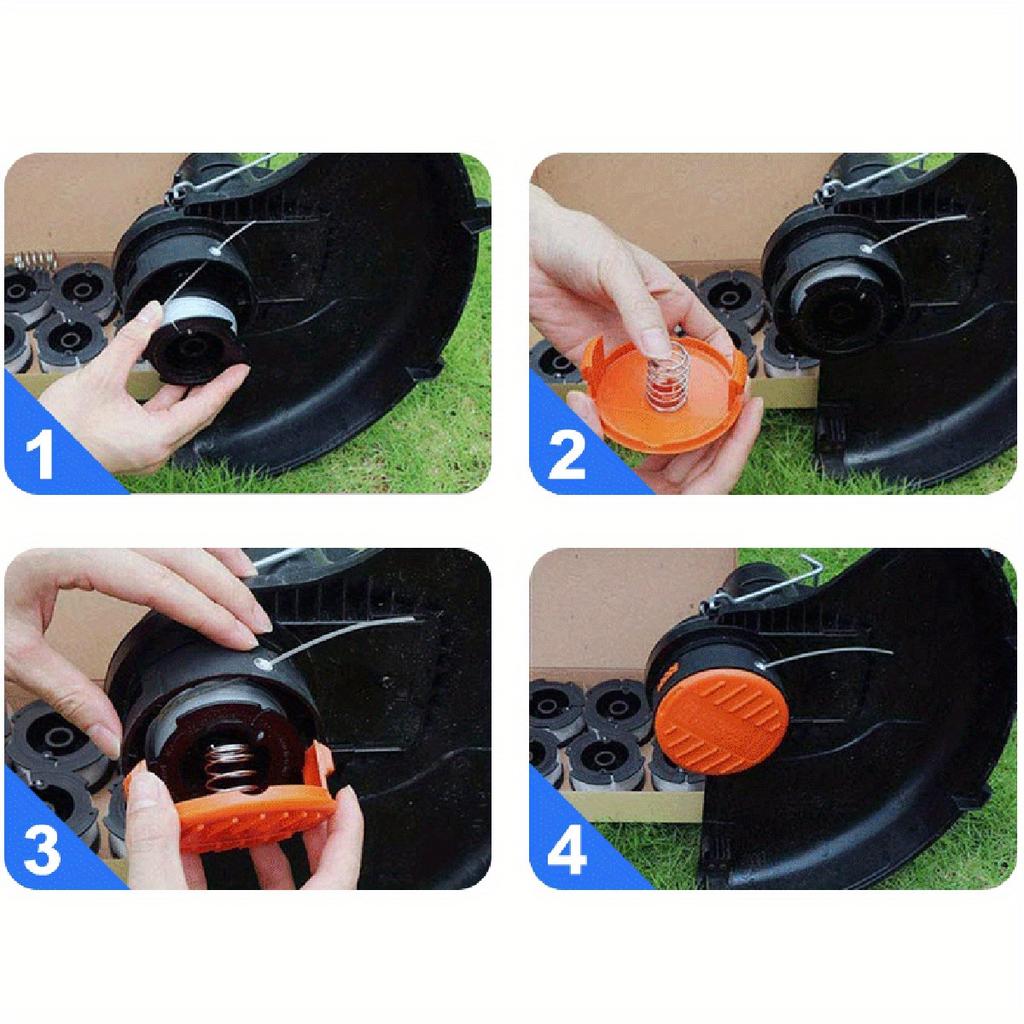 1

2

3

4