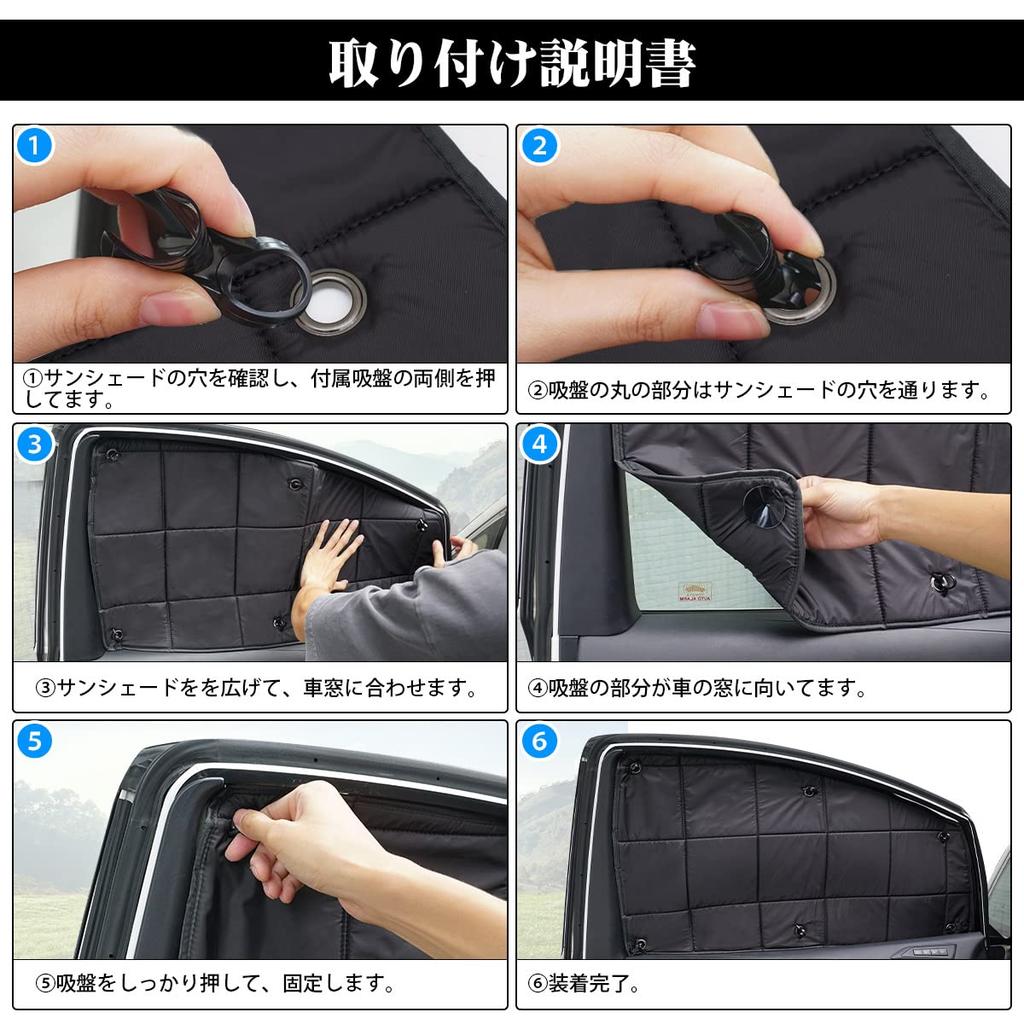 取り付け説明書

1

①サンシェードの穴を確認し、付属吸盤の両側を押してます。

2

②吸盤の丸の部分はサンシェードの穴を通ります。

3

③サンシェードをを広げて、車窓に合わせます。

4

④吸盤の部分が車の窓に向いてます。

5

⑤吸盤をしっかり押して、固定します。

6

⑥装着完了。