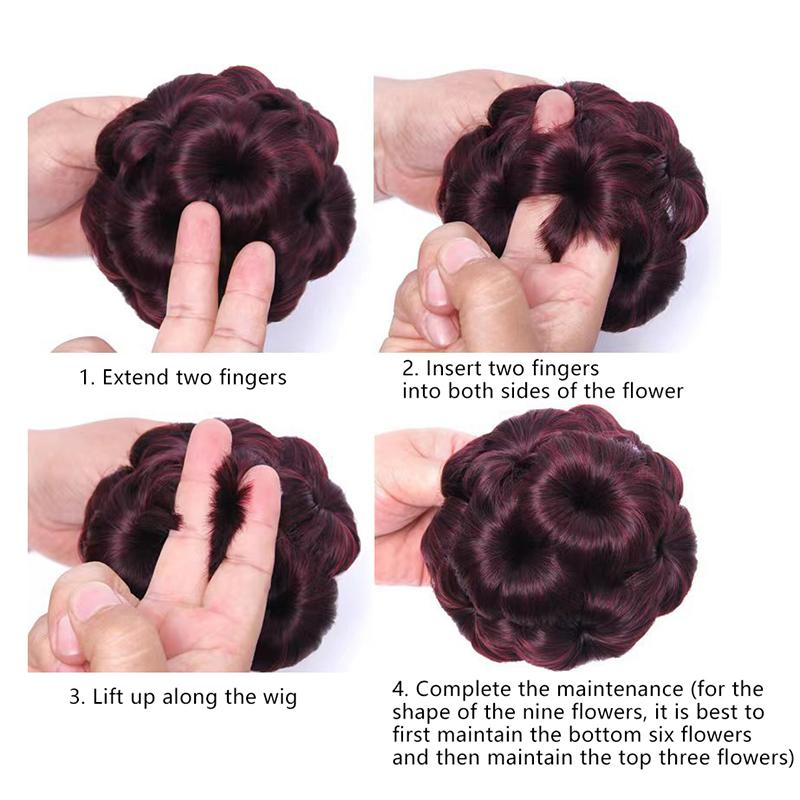 1. Extend two fingers

2. Insert two fingers into both sides of the flower

3. Lift up along the wig

4. Complete the maintenance (for the shape of the nine flowers, it is best to first maintain the bottom six flowers and then maintain the top three flowers)