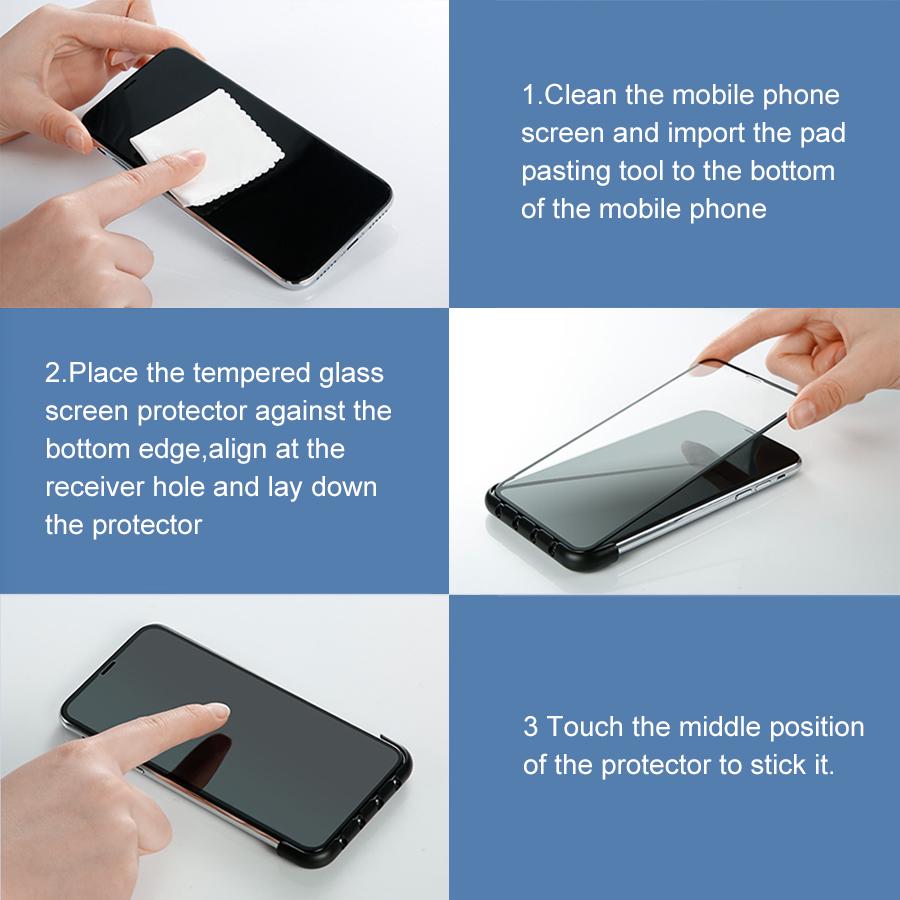 1.Clean the mobile phone screen and import the pad pasting tool to the bottom of the mobile phone

2.Place the tempered glass screen protector against the bottom edge,align at the receiver hole and lay down the protector

3 Touch the middle position of the protector to stick it.