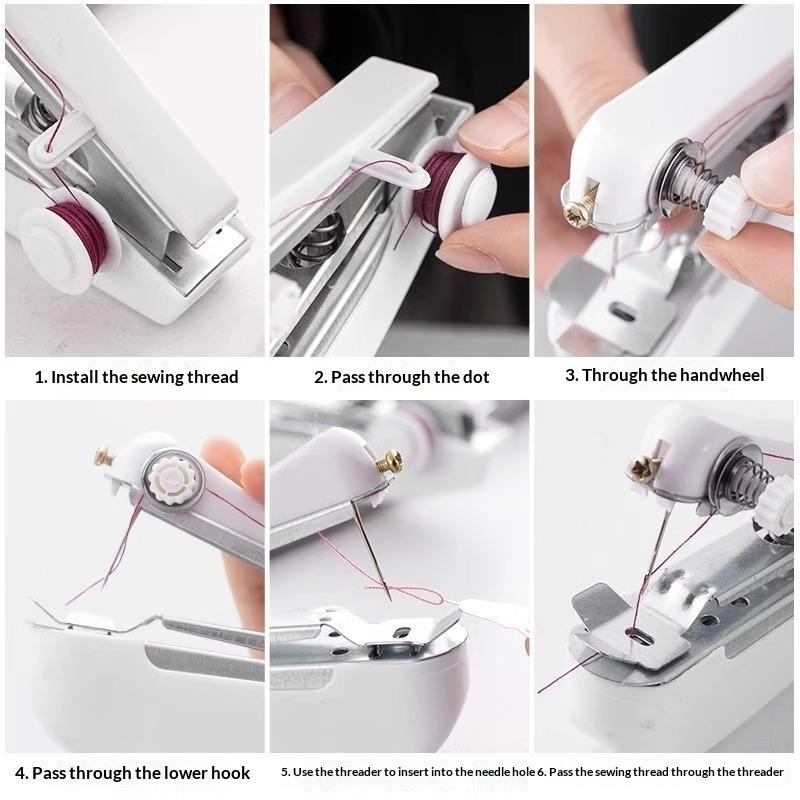 1. Install the sewing thread

2. Pass through the dot

3. Through the handwheel

4. Pass through the lower hook

5. Use the threader to insert into the needle hole

6. Pass the sewing thread through the threader