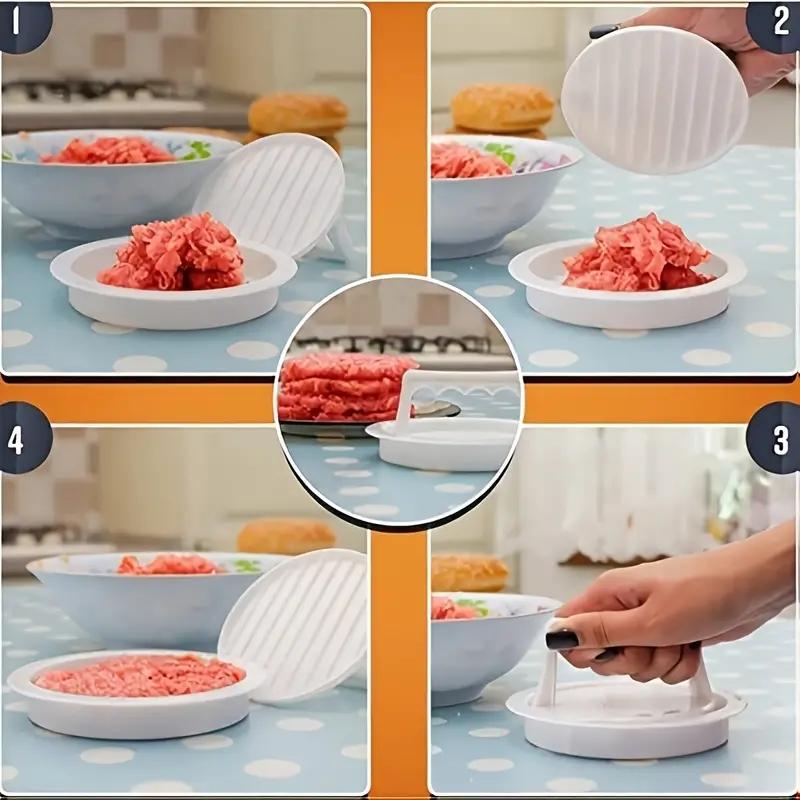 1

2

4

3