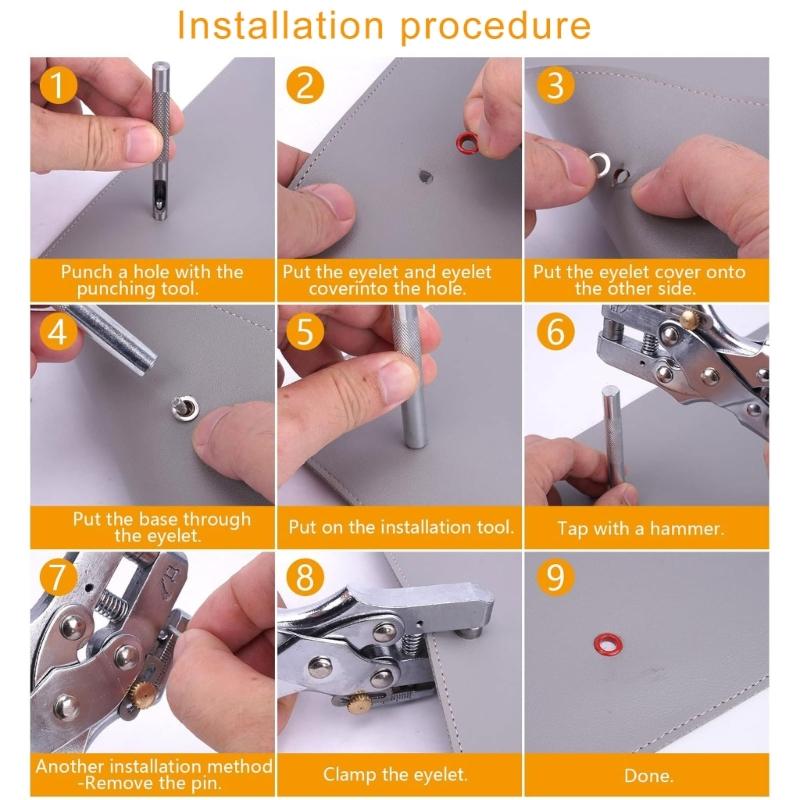 Installation procedure

1
Punch a hole with the punching tool.

2
Put the eyelet and eyelet coverinto the hole.

3
Put the eyelet cover onto the other side.

4
Put the base through the eyelet.

5
Put on the installation tool.

6
Tap with a hammer.

7
Another installation method -Remove the pin.

8
Clamp the eyelet.

9
Done.