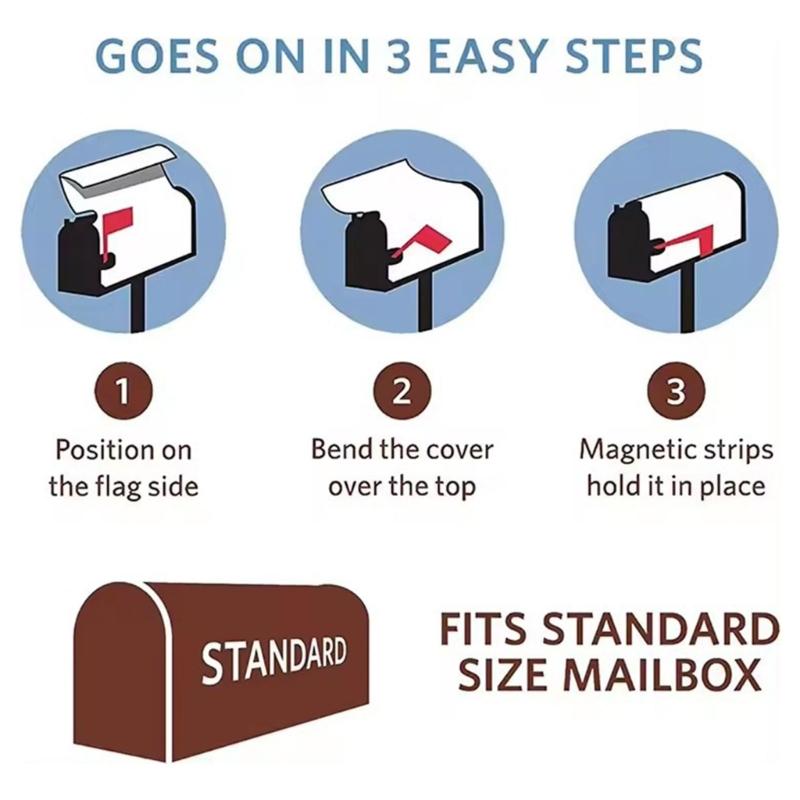 GOES ON IN 3 EASY STEPS

1
Position on the flag side

2
Bend the cover over the top

3
Magnetic strips hold it in place

STANDARD

FITS STANDARD SIZE MAILBOX