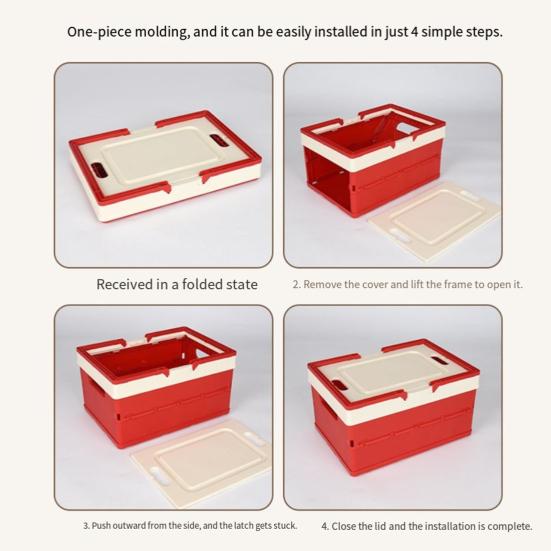 One-piece molding, and it can be easily installed in just 4 simple steps.

Received in a folded state

2. Remove the cover and lift the frame to open it.

3. Push outward from the side, and the latch gets stuck.

4. Close the lid and the installation is complete.