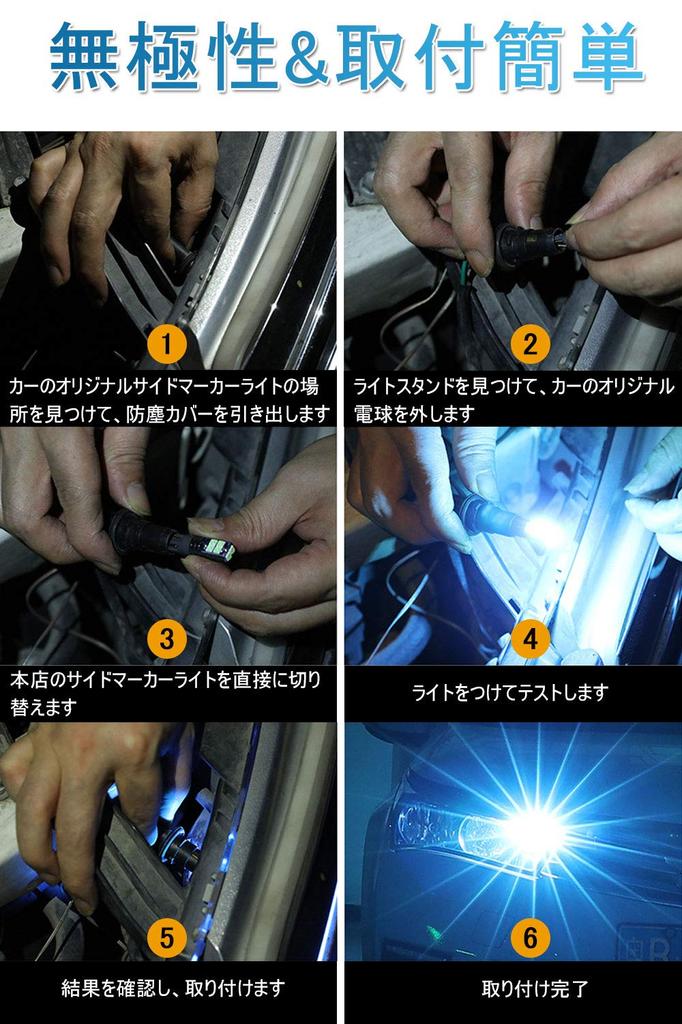 無極性&取付簡単

1

カーのオリジナルサイドマーカーライトの場所を見つけて、防塵カバーを引き出します

2

ライトスタンドを見つけて、カーのオリジナル電球を外します

3

本店のサイドマーカーライトを直接に切り替えます

4

ライトをつけてテストします

5

結果を確認し、取り付けます

6

取り付け完了