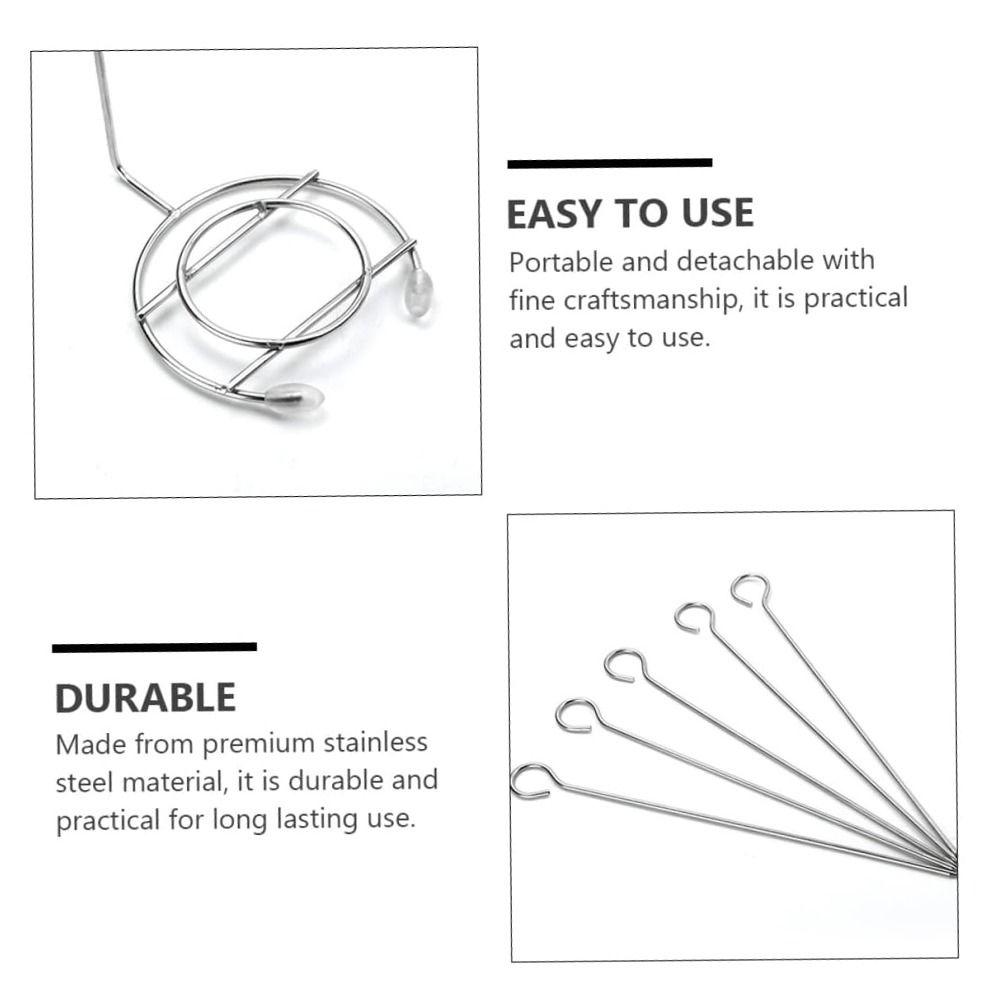 EASY TO USE
Portable and detachable with fine craftsmanship, it is practical and easy to use.

DURABLE
Made from premium stainless steel material, it is durable and practical for long lasting use.