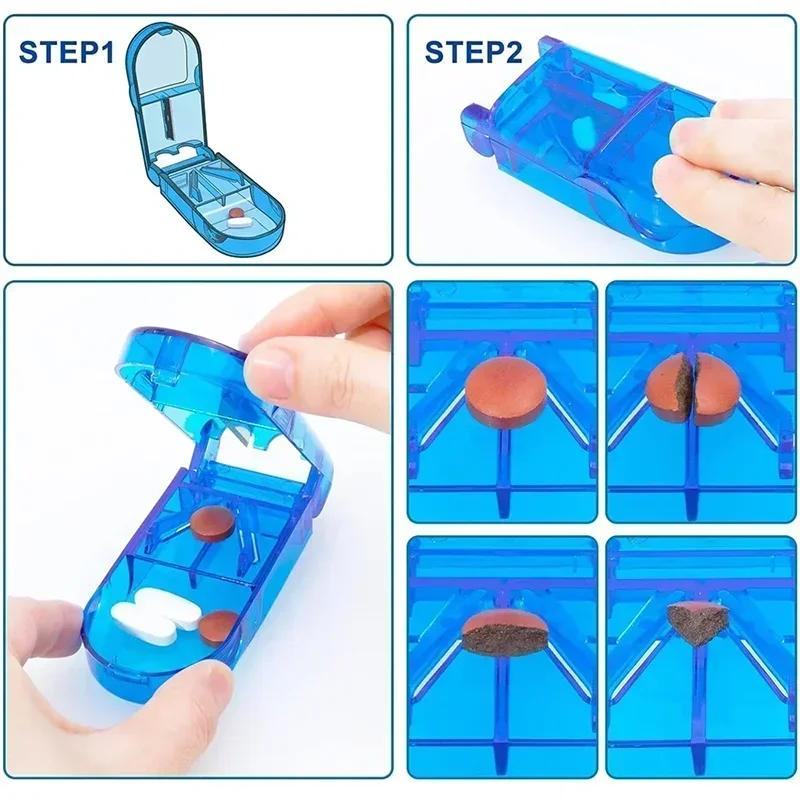 STEP1

STEP2