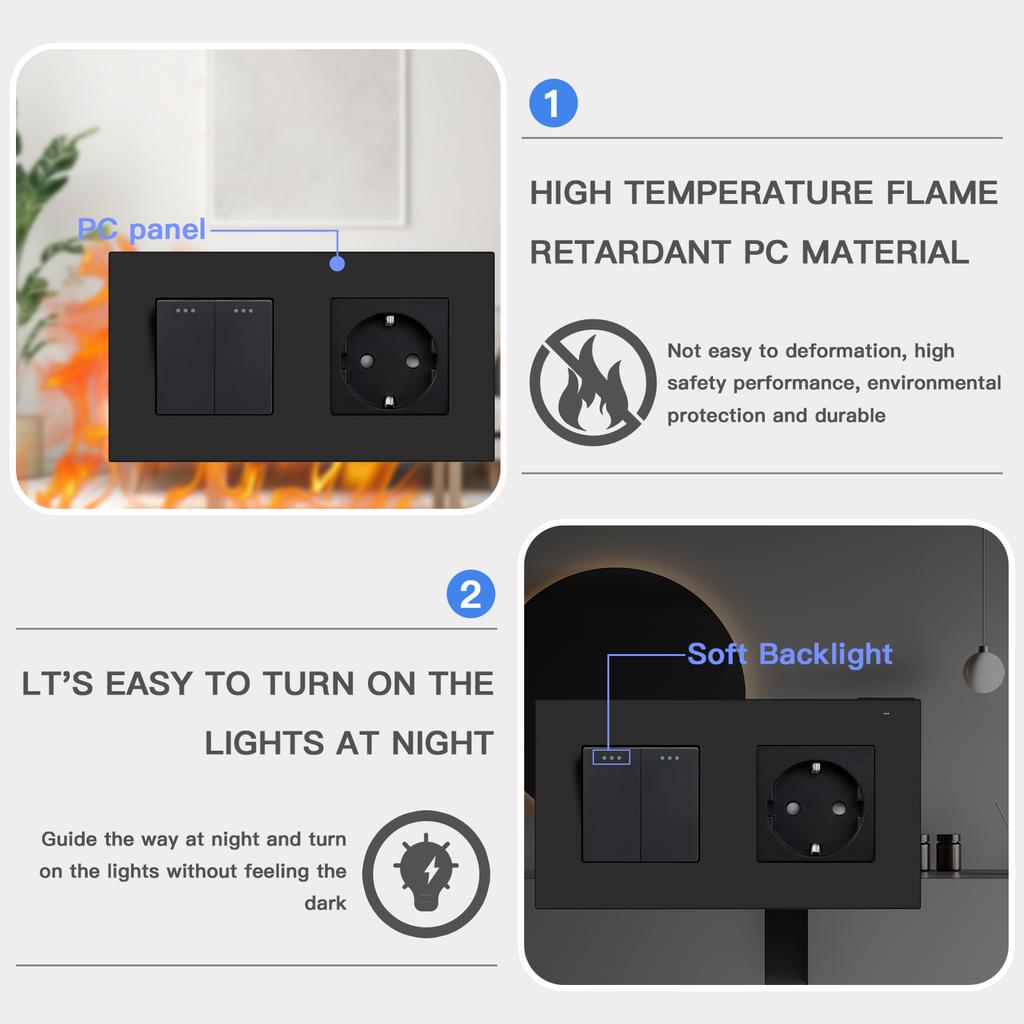 PC panel

1

HIGH TEMPERATURE FLAME RETARDANT PC MATERIAL

Not easy to deformation, high safety performance, environmental protection and durable

2

LT'S EASY TO TURN ON THE LIGHTS AT NIGHT

Guide the way at night and turn on the lights without feeling the dark

Soft Backlight