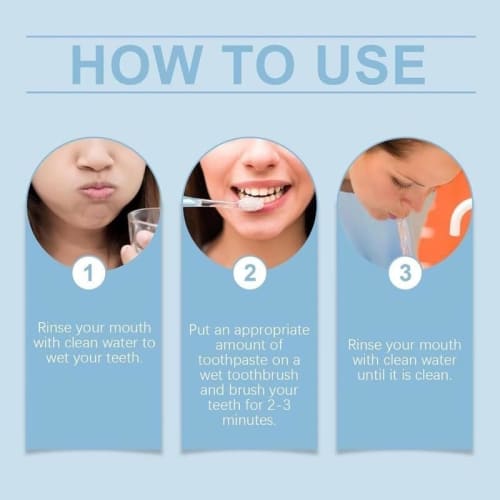 HOW TO USE

1

Rinse your mouth with clean water to wet your teeth.

2

Put an appropriate amount of toothpaste on a wet toothbrush and brush your teeth for 2-3 minutes.

3

Rinse your mouth with clean water until it is clean.