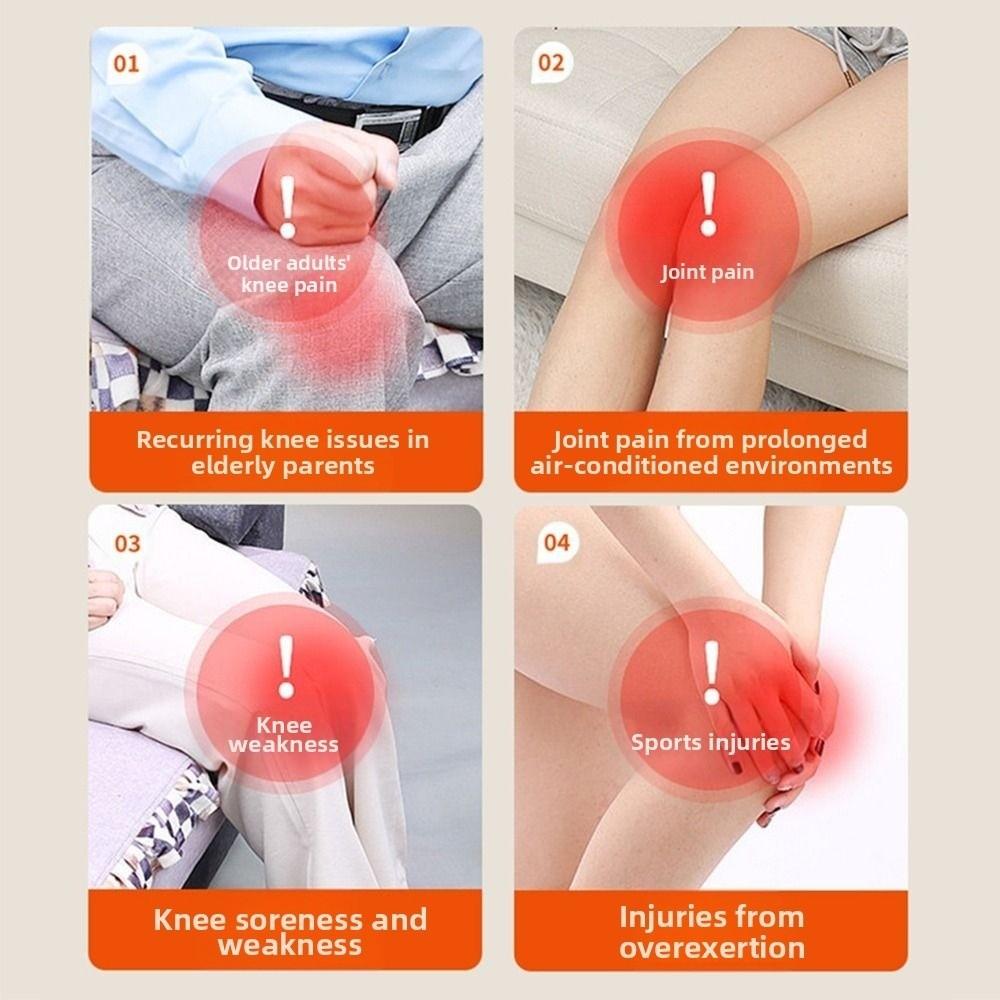 01

!

Older adults' knee pain

Recurring knee issues in elderly parents

02

!

Joint pain

Joint pain from prolonged air-conditioned environments

03

!

Knee weakness

Knee soreness and weakness

04

!

Sports injuries

Injuries from overexertion