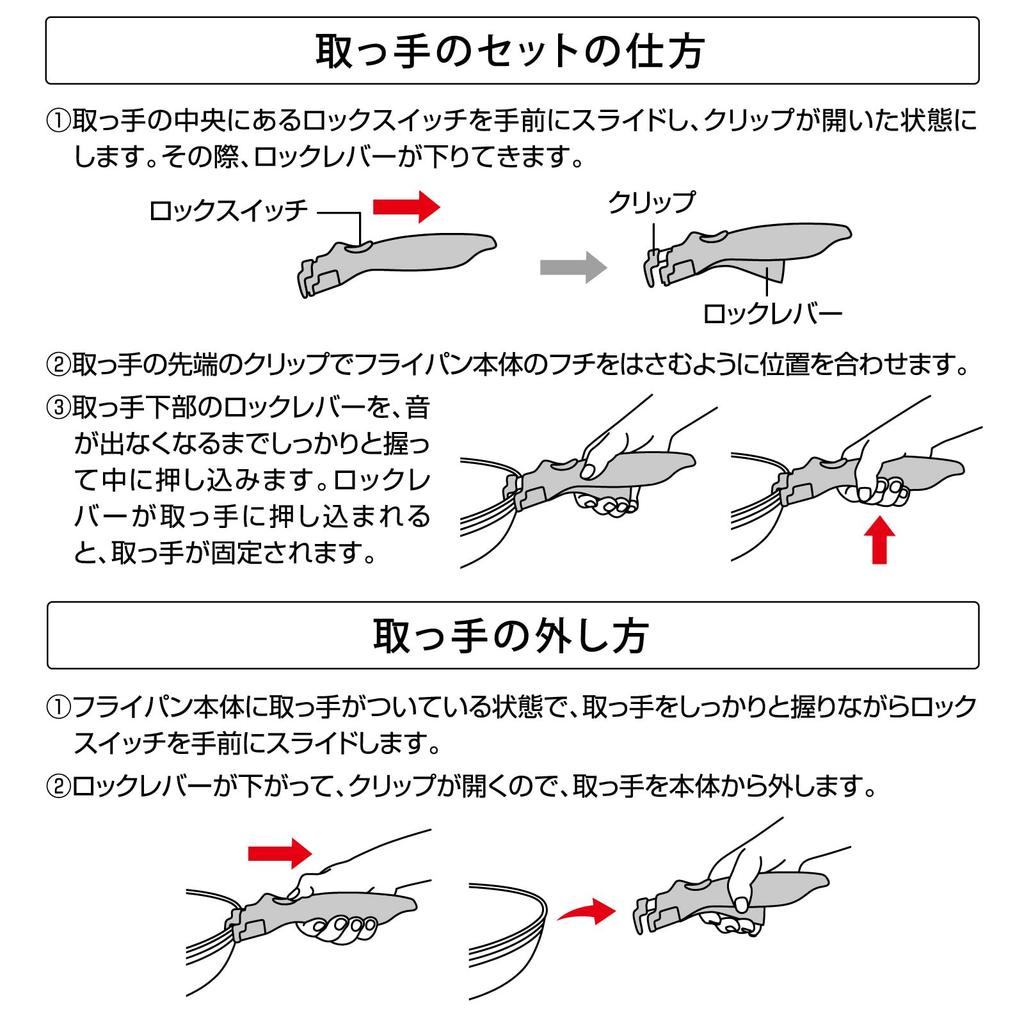 取っ手のセットの仕方

①取っ手の中央にあるロックスイッチを手前にスライドし、クリップが開いた状態にします。その際、ロックレバーが下りてきます。

ロックスイッチ

クリップ

ロックレバー

②取っ手の先端のクリップでフライパン本体のフチをはさむように位置を合わせます。

③取っ手下部のロックレバーを、音が出なくなるまでしっかりと握って中に押し込みます。ロックレバーが取っ手に押し込まれると、取っ手が固定されます。

取っ手の外し方

①フライパン本体に取っ手がついている状態で、取っ手をしっかりと握りながらロックスイッチを手前にスライドします。

②ロックレバーが下がって、クリップが開くので、取っ手を本体から外します。