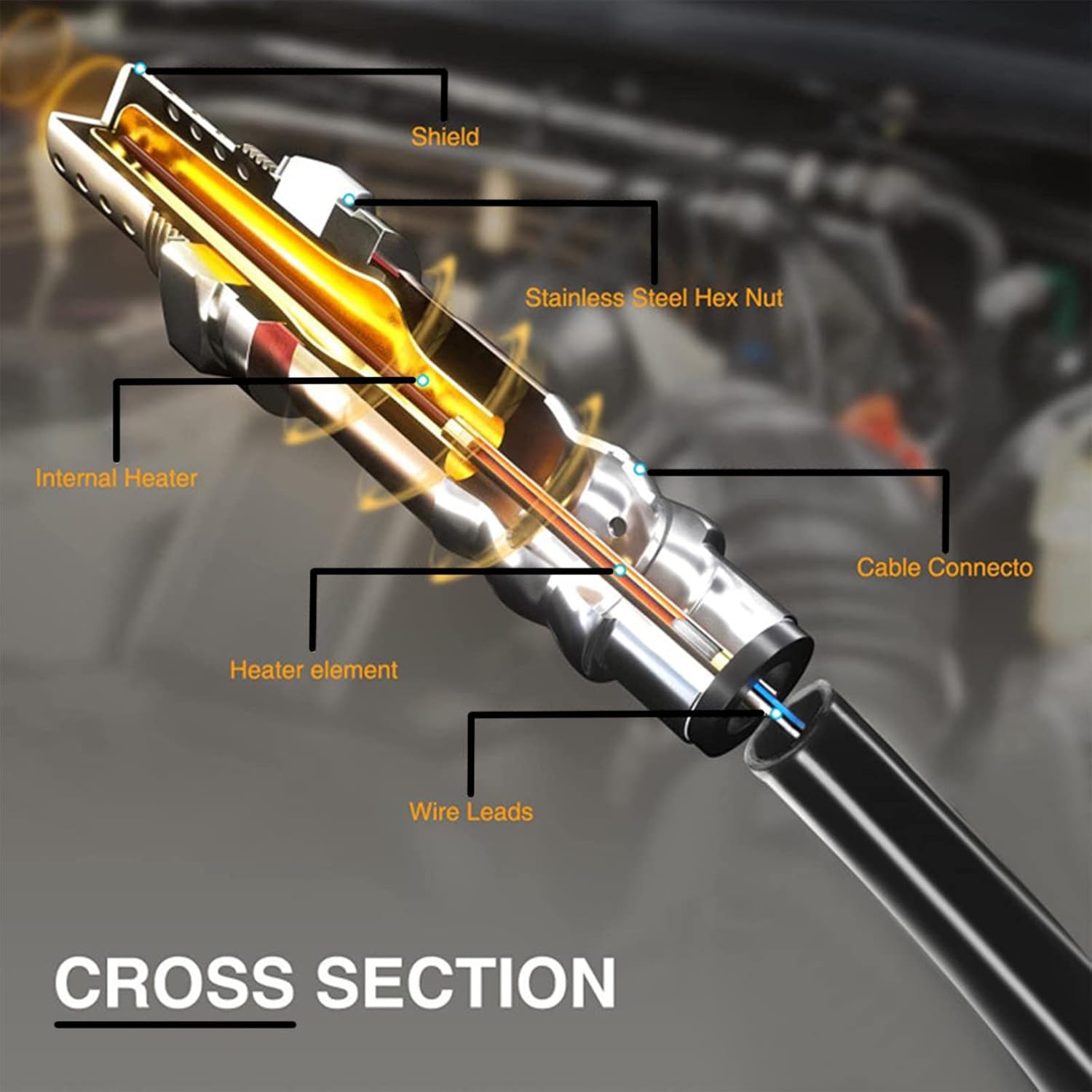 Shield

Stainless Steel Hex Nut

Internal Heater

Cable Connecto

Heater element

Wire Leads

CROSS SECTION