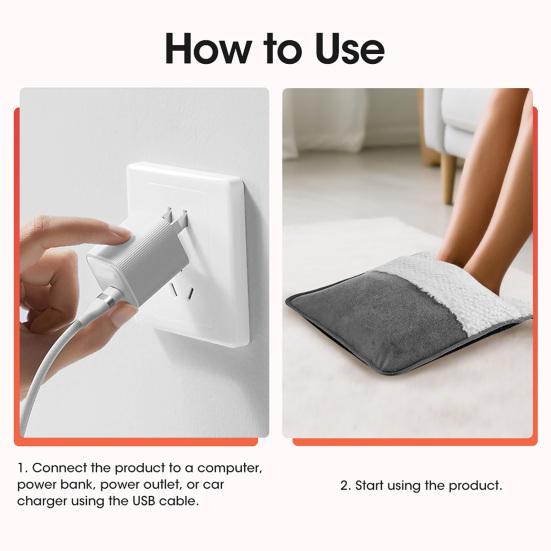 How to Use

1. Connect the product to a computer, power bank, power outlet, or car charger using the USB cable.

2. Start using the product.